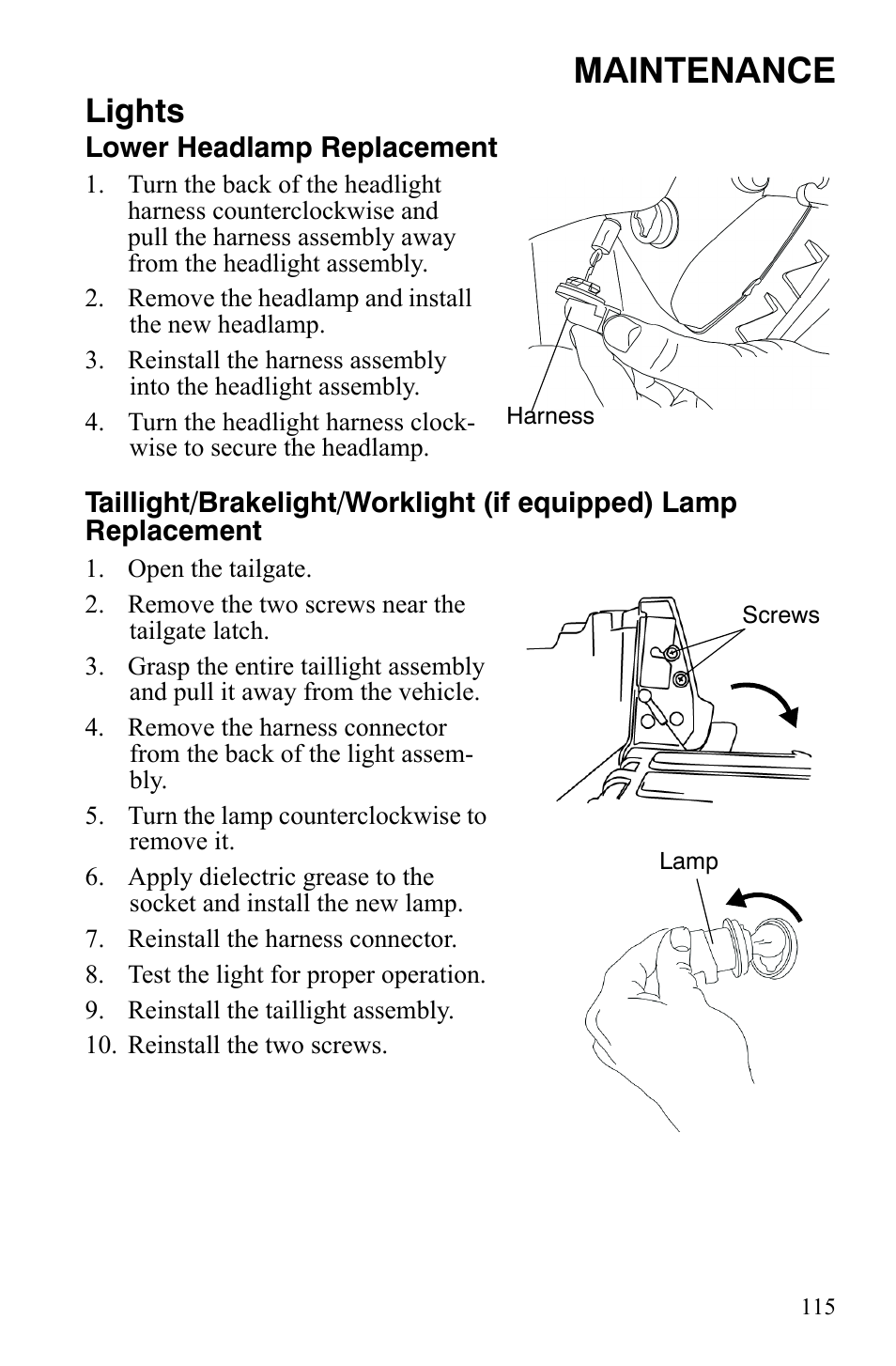 MAINTENANCE

Lights

Lower Headlamp Replacement

1. Turn the back of the headlight harness counterclockwise and pull the harness assembly away from the headlight assembly.
2. Remove the headlamp and install the new headlamp.
3. Reinstall the harness assembly into the headlight assembly.
4. Turn the headlight harness clockwise to secure the headlamp.

Harness

Taillight/Brakelight/Worklight (if equipped) Lamp Replacement

1. Open the tailgate.
2. Remove the two screws near the tailgate latch.
3. Grasp the entire taillight assembly and pull it away from the vehicle.
4. Remove the harness connector from the back of the light assembly.
5. Turn the lamp counterclockwise to remove it.
6. Apply dielectric grease to the socket and install the new lamp.
7. Reinstall the harness connector.
8. Test the light for proper operation.
9. Reinstall the taillight assembly.
10. Reinstall the two screws.

Screws

Lamp

115