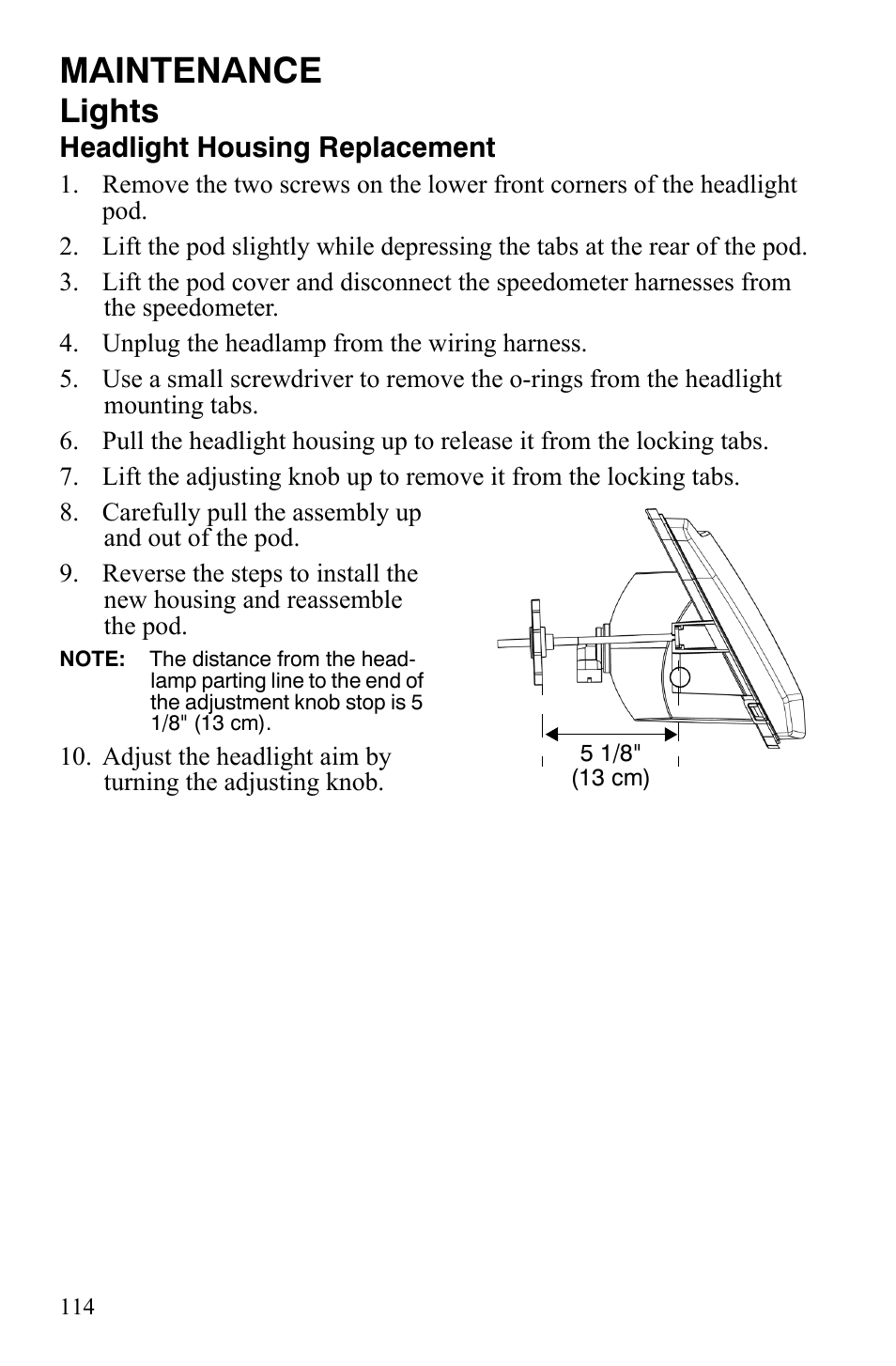 MAINTENANCE
Lights
Headlight Housing Replacement

1. Remove the two screws on the lower front corners of the headlight pod.
2. Lift the pod slightly while depressing the tabs at the rear of the pod.
3. Lift the pod cover and disconnect the speedometer harnesses from the speedometer.
4. Unplug the headlamp from the wiring harness.
5. Use a small screwdriver to remove the o-rings from the headlight mounting tabs.
6. Pull the headlight housing up to release it from the locking tabs.
7. Lift the adjusting knob up to remove it from the locking tabs.
8. Carefully pull the assembly up and out of the pod.
9. Reverse the steps to install the new housing and reassemble the pod.

NOTE: The distance from the headlamp parting line to the end of the adjustment knob stop is 5 1/8" (13 cm).

10. Adjust the headlight aim by turning the adjusting knob.

5 1/8"
(13 cm)

114