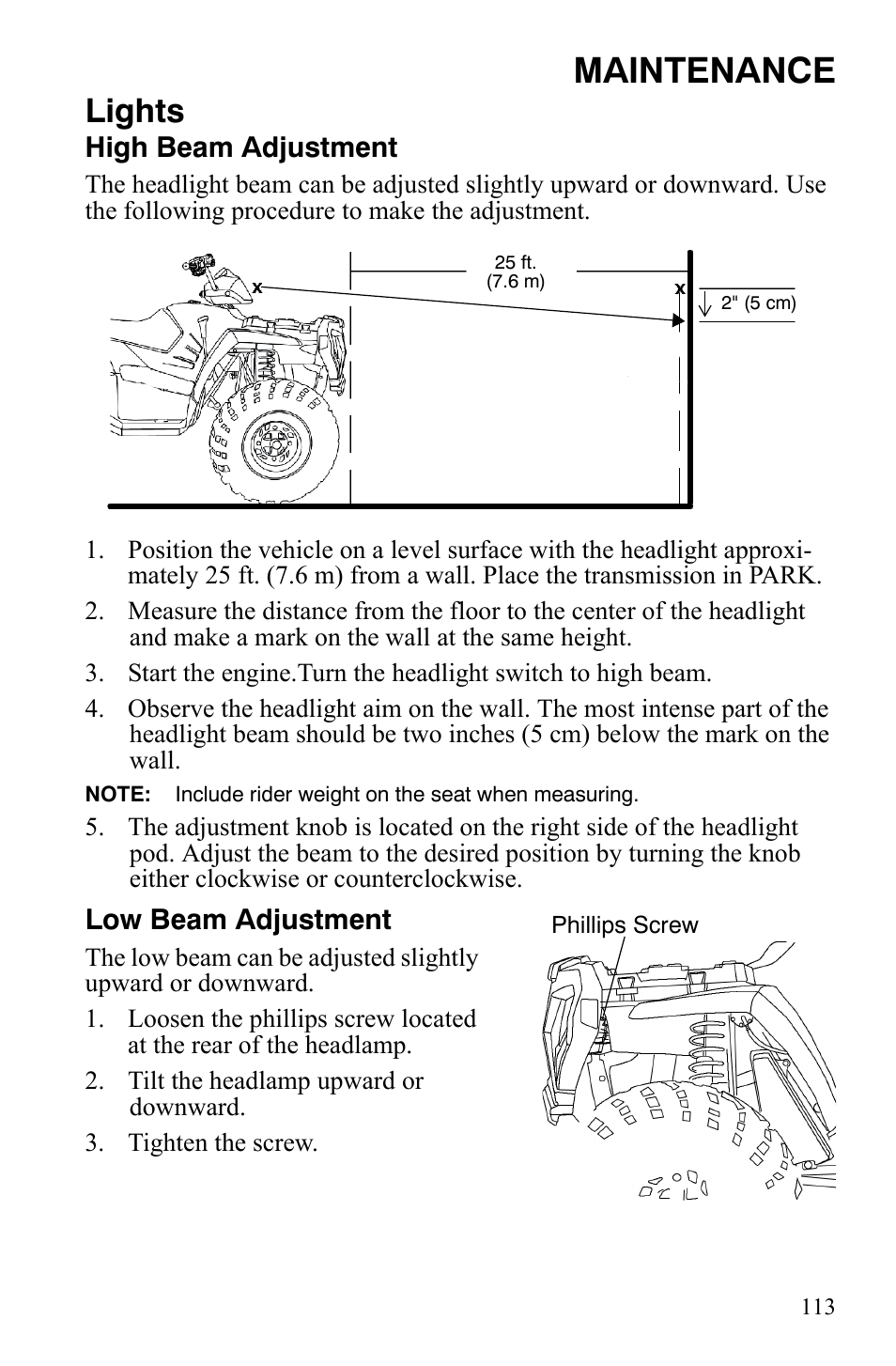 MAINTENANCE

Lights

High Beam Adjustment

The headlight beam can be adjusted slightly upward or downward. Use the following procedure to make the adjustment.

x

25 ft.
(7.6 m)

x

2" (5 cm)

1. Position the vehicle on a level surface with the headlight approximately 25 ft. (7.6 m) from a wall. Place the transmission in PARK.

2. Measure the distance from the floor to the center of the headlight and make a mark on the wall at the same height.

3. Start the engine.Turn the headlight switch to high beam.

4. Observe the headlight aim on the wall. The most intense part of the headlight beam should be two inches (5 cm) below the mark on the wall.

NOTE: Include rider weight on the seat when measuring.

5. The adjustment knob is located on the right side of the headlight pod. Adjust the beam to the desired position by turning the knob either clockwise or counterclockwise.

Low Beam Adjustment

The low beam can be adjusted slightly upward or downward.

1. Loosen the phillips screw located at the rear of the headlamp.

2. Tilt the headlamp upward or downward.

3. Tighten the screw.

Phillips Screw

113