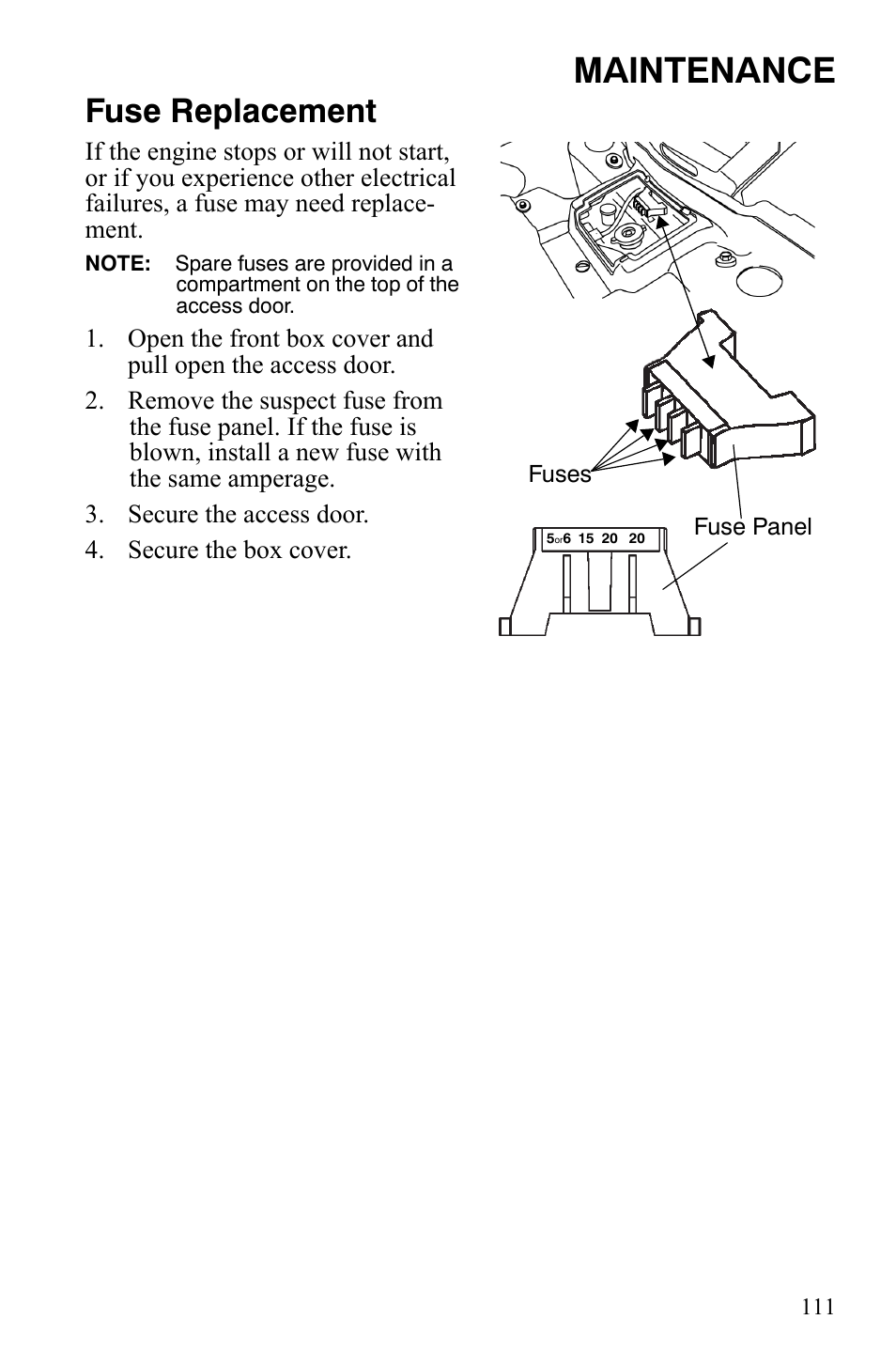 MAINTENANCE

Fuse Replacement

If the engine stops or will not start, or if you experience other electrical failures, a fuse may need replacement.

NOTE: Spare fuses are provided in a compartment on the top of the access door.

1. Open the front box cover and pull open the access door.

2. Remove the suspect fuse from the fuse panel. If the fuse is blown, install a new fuse with the same amperage.

3. Secure the access door.

4. Secure the box cover.

Fuses

Fuse Panel

5or6 15 20 20

111