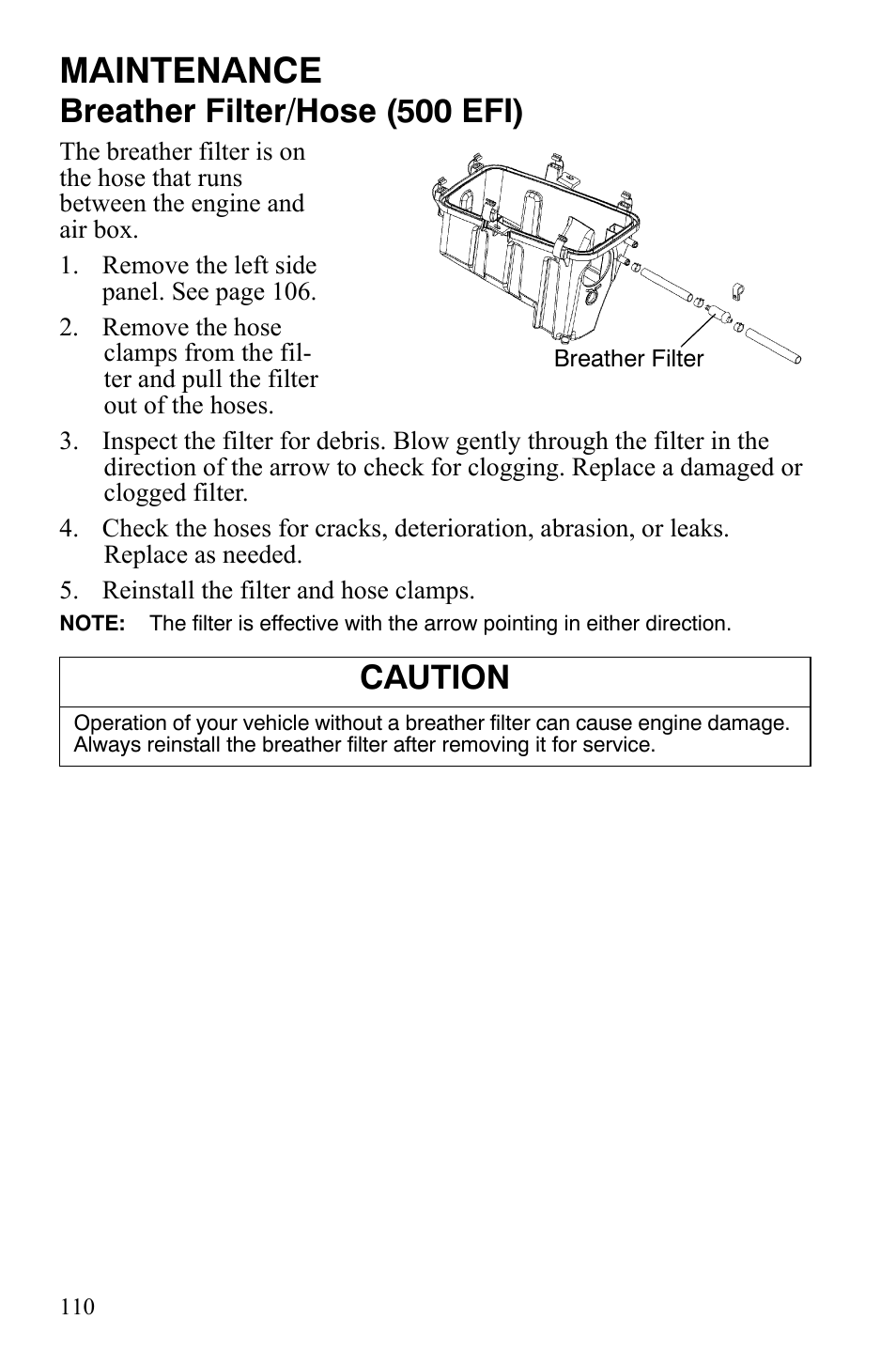 MAINTENANCE
Breather Filter/Hose (500 EFI)

The breather filter is on the hose that runs between the engine and air box.

1. Remove the left side panel. See page 106.

2. Remove the hose clamps from the filter and pull the filter out of the hoses.

Breather Filter

3. Inspect the filter for debris. Blow gently through the filter in the direction of the arrow to check for clogging. Replace a damaged or clogged filter.

4. Check the hoses for cracks, deterioration, abrasion, or leaks. Replace as needed.

5. Reinstall the filter and hose clamps.

NOTE: The filter is effective with the arrow pointing in either direction.

CAUTION

Operation of your vehicle without a breather filter can cause engine damage. Always reinstall the breather filter after removing it for service.

110