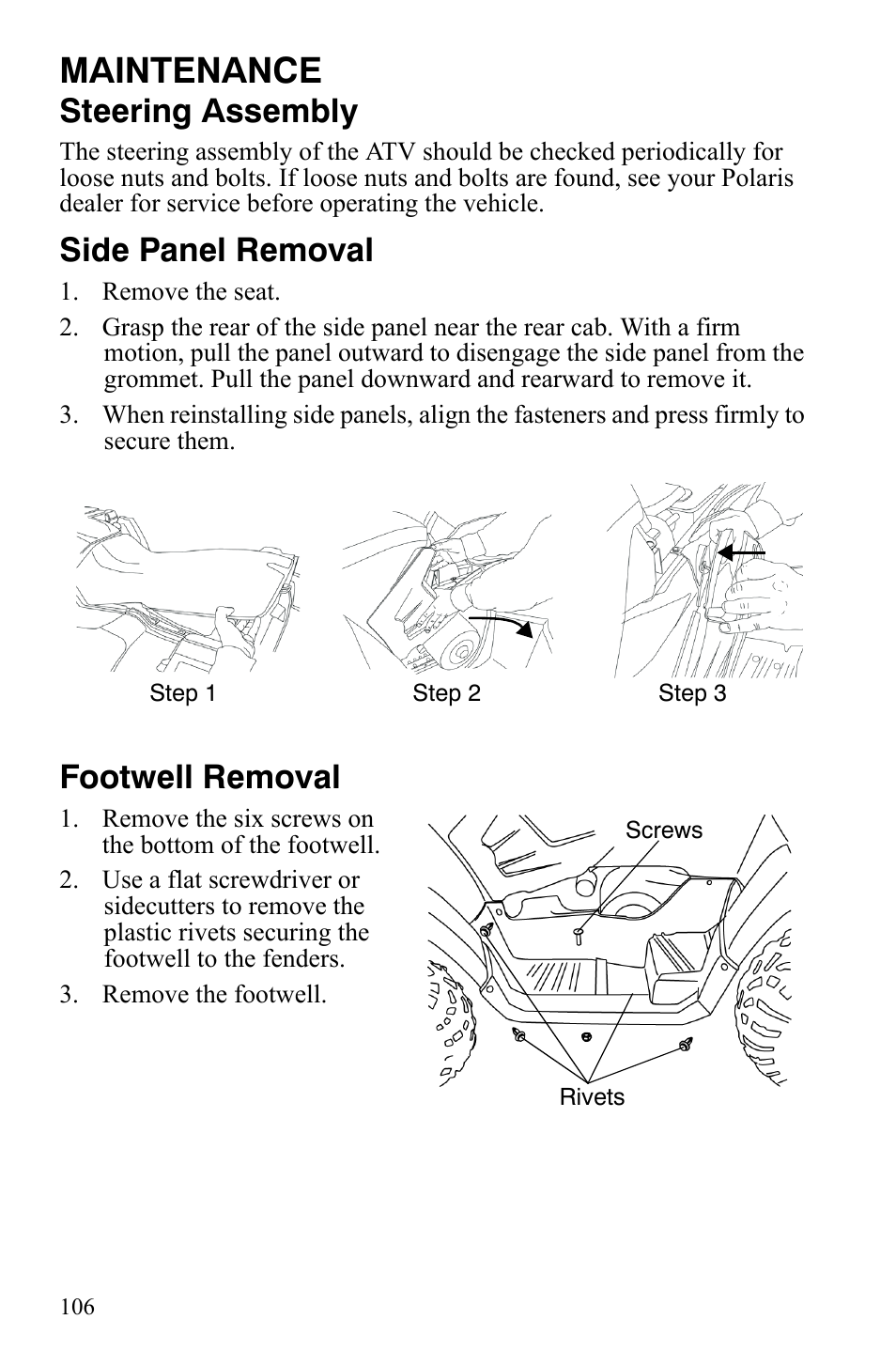 MAINTENANCE

Steering Assembly

The steering assembly of the ATV should be checked periodically for loose nuts and bolts. If loose nuts and bolts are found, see your Polaris dealer for service before operating the vehicle.

Side Panel Removal

1. Remove the seat.

2. Grasp the rear of the side panel near the rear cab. With a firm motion, pull the panel outward to disengage the side panel from the grommet. Pull the panel downward and rearward to remove it.

3. When reinstalling side panels, align the fasteners and press firmly to secure them.

Step 1

Step 2

Step 3

Footwell Removal

1. Remove the six screws on the bottom of the footwell.

2. Use a flat screwdriver or sidecutters to remove the plastic rivets securing the footwell to the fenders.

3. Remove the footwell.

Screws

Rivets

106