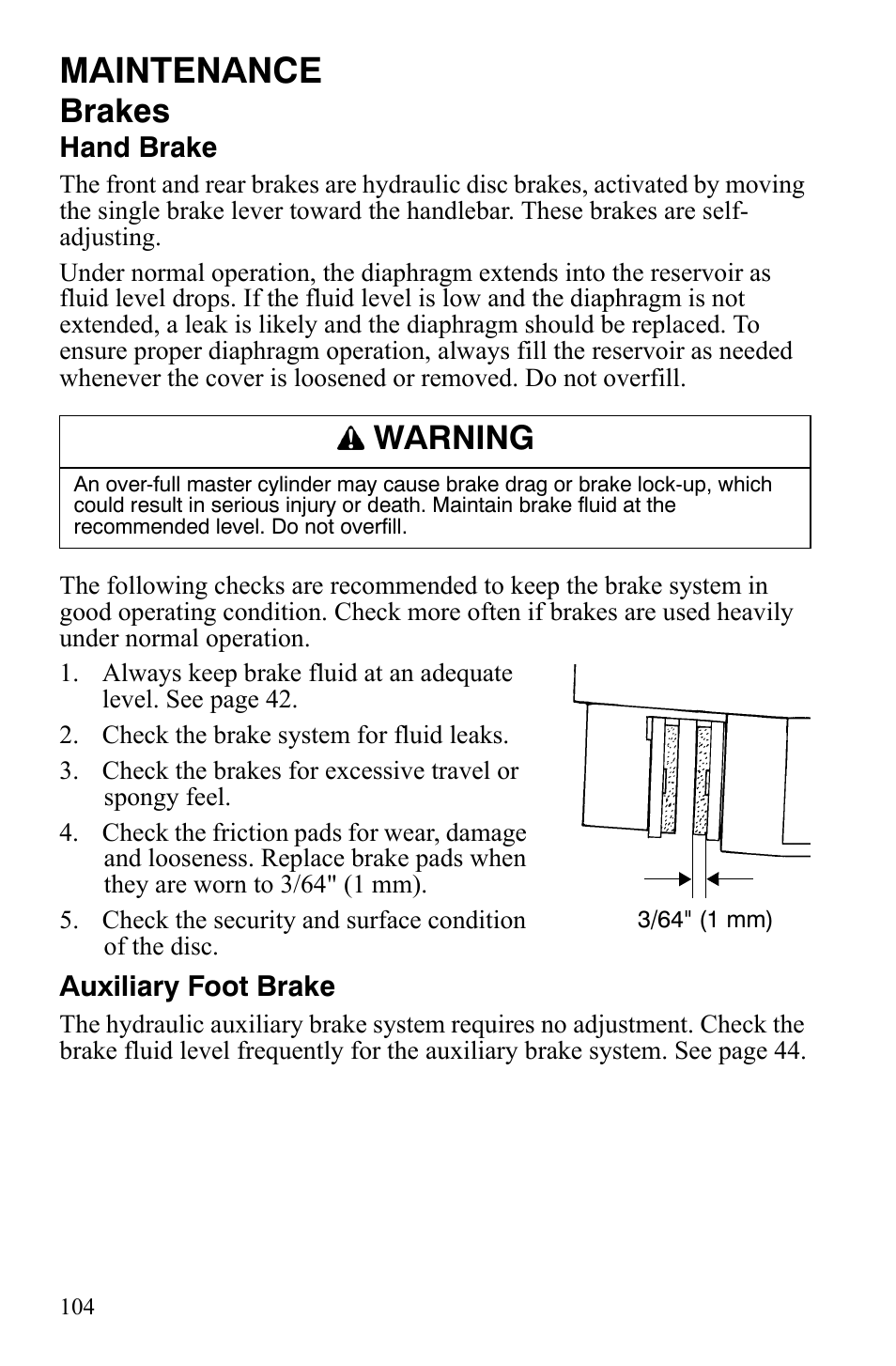 MAINTENANCE

Brakes

Hand Brake

The front and rear brakes are hydraulic disc brakes, activated by moving the single brake lever toward the handlebar. These brakes are self-adjusting.

Under normal operation, the diaphragm extends into the reservoir as fluid level drops. If the fluid level is low and the diaphragm is not extended, a leak is likely and the diaphragm should be replaced. To ensure proper diaphragm operation, always fill the reservoir as needed whenever the cover is loosened or removed. Do not overfill.

WARNING

An over-full master cylinder may cause brake drag or brake lock-up, which could result in serious injury or death. Maintain brake fluid at the recommended level. Do not overfill.

The following checks are recommended to keep the brake system in good operating condition. Check more often if brakes are used heavily under normal operation.

1. Always keep brake fluid at an adequate level. See page 42.
2. Check the brake system for fluid leaks.
3. Check the brakes for excessive travel or spongy feel.
4. Check the friction pads for wear, damage and looseness. Replace brake pads when they are worn to 3/64" (1 mm).
5. Check the security and surface condition of the disc.

3/64" (1 mm)

Auxiliary Foot Brake

The hydraulic auxiliary brake system requires no adjustment. Check the brake fluid level frequently for the auxiliary brake system. See page 44.

104