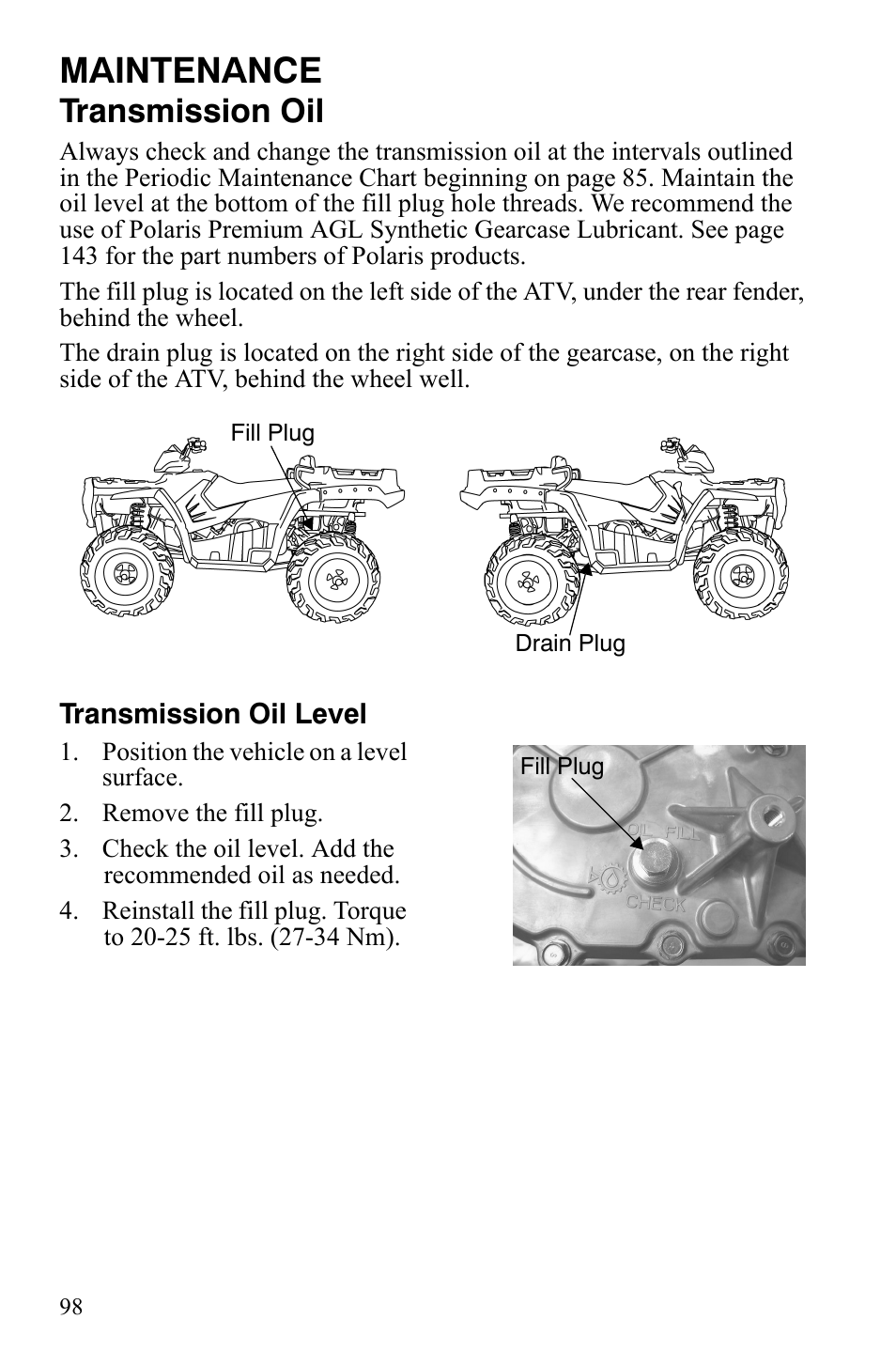 MAINTENANCE
Transmission Oil

Always check and change the transmission oil at the intervals outlined in the Periodic Maintenance Chart beginning on page 85. Maintain the oil level at the bottom of the fill plug hole threads. We recommend the use of Polaris Premium AGL Synthetic Gearcase Lubricant. See page 143 for the part numbers of Polaris products.

The fill plug is located on the left side of the ATV, under the rear fender, behind the wheel.

The drain plug is located on the right side of the gearcase, on the right side of the ATV, behind the wheel well.

Fill Plug

Drain Plug

Transmission Oil Level

1. Position the vehicle on a level surface.
2. Remove the fill plug.
3. Check the oil level. Add the recommended oil as needed.
4. Reinstall the fill plug. Torque to 20-25 ft. lbs. (27-34 Nm).

Fill Plug

OIL FILL

CHECK

98