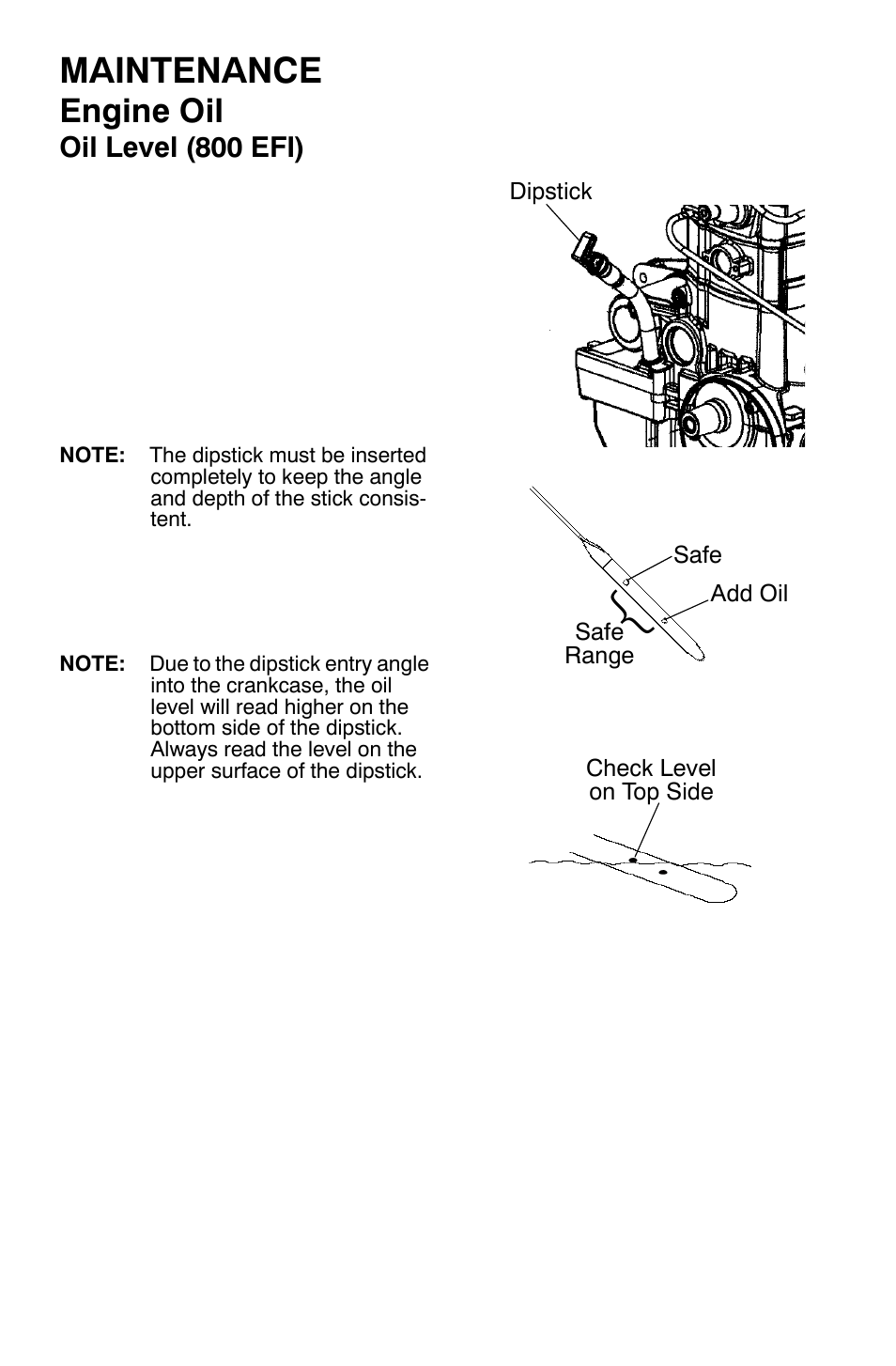 MAINTENANCE
Engine Oil
Oil Level (800 EFI)

Dipstick

NOTE: The dipstick must be inserted completely to keep the angle and depth of the stick consistent.

Safe
Add Oil
Safe Range

NOTE: Due to the dipstick entry angle into the crankcase, the oil level will read higher on the bottom side of the dipstick. Always read the level on the upper surface of the dipstick.

Check Level on Top Side