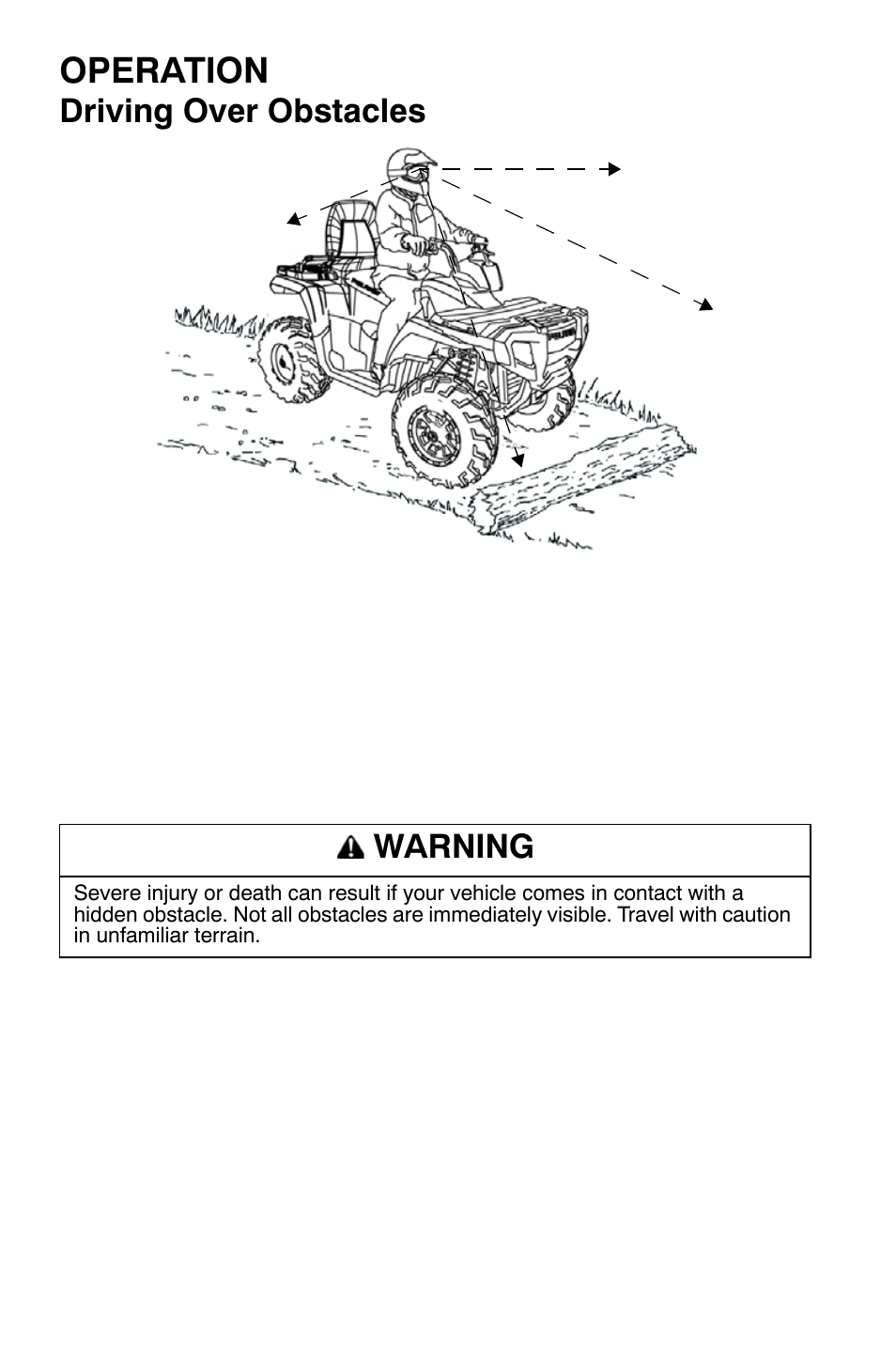 OPERATION
Driving Over Obstacles

WARNING

Severe injury or death can result if your vehicle comes in contact with a hidden obstacle. Not all obstacles are immediately visible. Travel with caution in unfamiliar terrain.