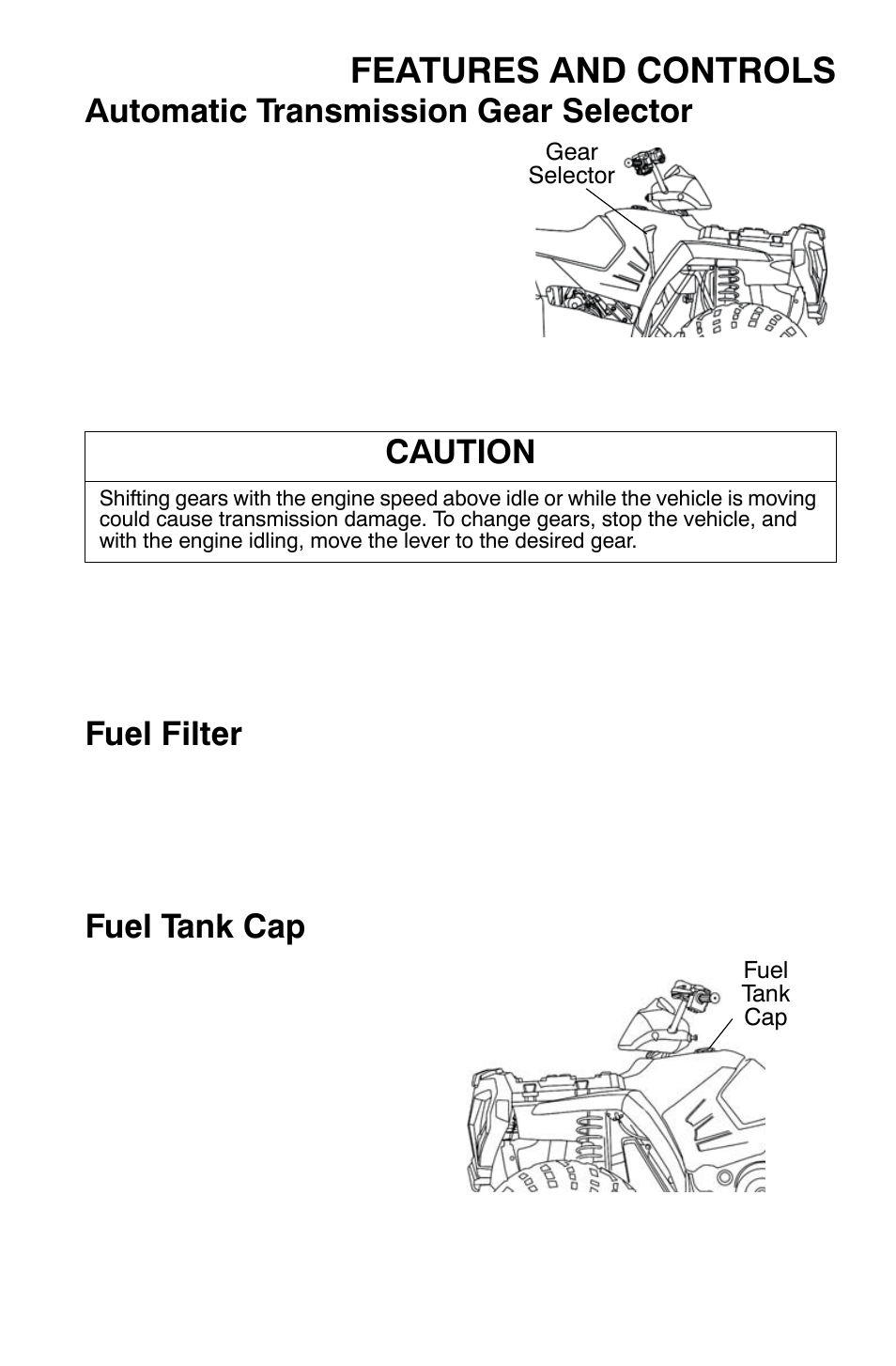 FEATURES AND CONTROLS

Automatic Transmission Gear Selector

Gear Selector

CAUTION

Shifting gears with the engine speed above idle or while the vehicle is moving could cause transmission damage. To change gears, stop the vehicle, and with the engine idling, move the lever to the desired gear.

Fuel Filter

Fuel Tank Cap

Fuel Tank Cap