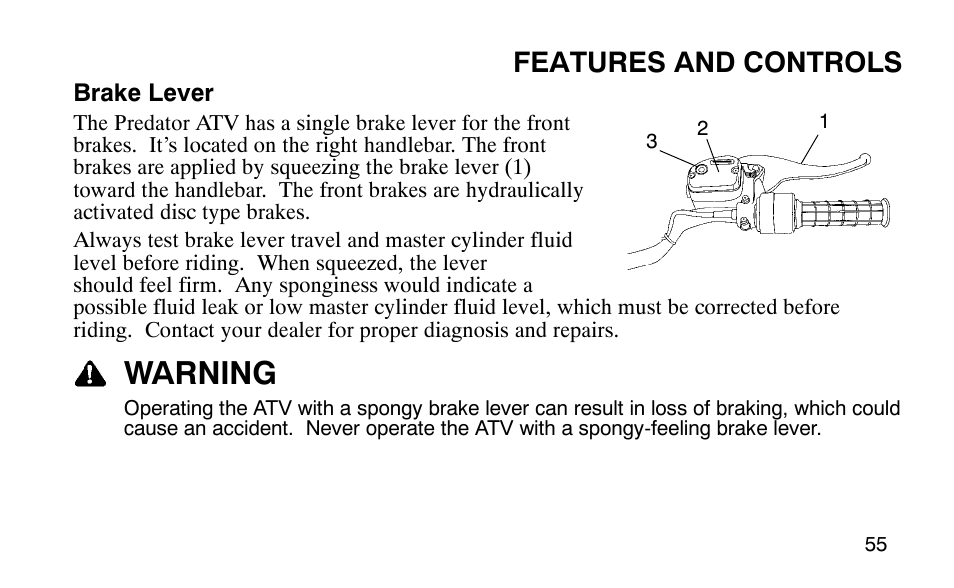 FEATURES AND CONTROLS

Brake Lever

The Predator ATV has a single brake lever for the front brakes. It's located on the right handlebar. The front brakes are applied by squeezing the brake lever (1) toward the handlebar. The front brakes are hydraulically activated disc type brakes.

Always test brake lever travel and master cylinder fluid level before riding. When squeezed, the lever should feel firm. Any sponginess would indicate a possible fluid leak or low master cylinder fluid level, which must be corrected before riding. Contact your dealer for proper diagnosis and repairs.

3
2
1

WARNING

Operating the ATV with a spongy brake lever can result in loss of braking, which could cause an accident. Never operate the ATV with a spongy-feeling brake lever.

55