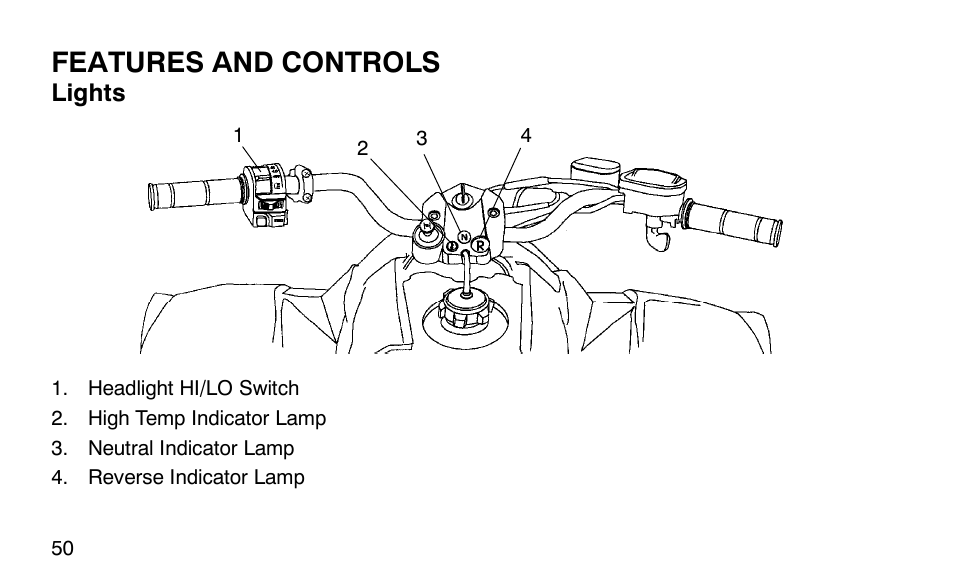 FEATURES AND CONTROLS
Lights

1
2
3
4

N
R

1. Headlight HI/LO Switch
2. High Temp Indicator Lamp
3. Neutral Indicator Lamp
4. Reverse Indicator Lamp

50