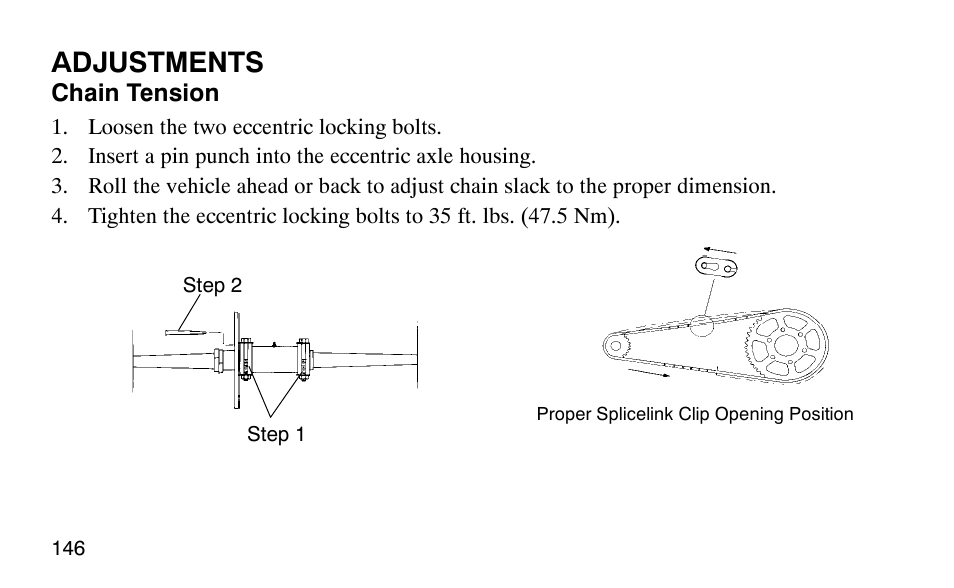 ADJUSTMENTS
Chain Tension

1. Loosen the two eccentric locking bolts.
2. Insert a pin punch into the eccentric axle housing.
3. Roll the vehicle ahead or back to adjust chain slack to the proper dimension.
4. Tighten the eccentric locking bolts to 35 ft. lbs. (47.5 Nm).

Step 2

Step 1

Proper Splicelink Clip Opening Position

146