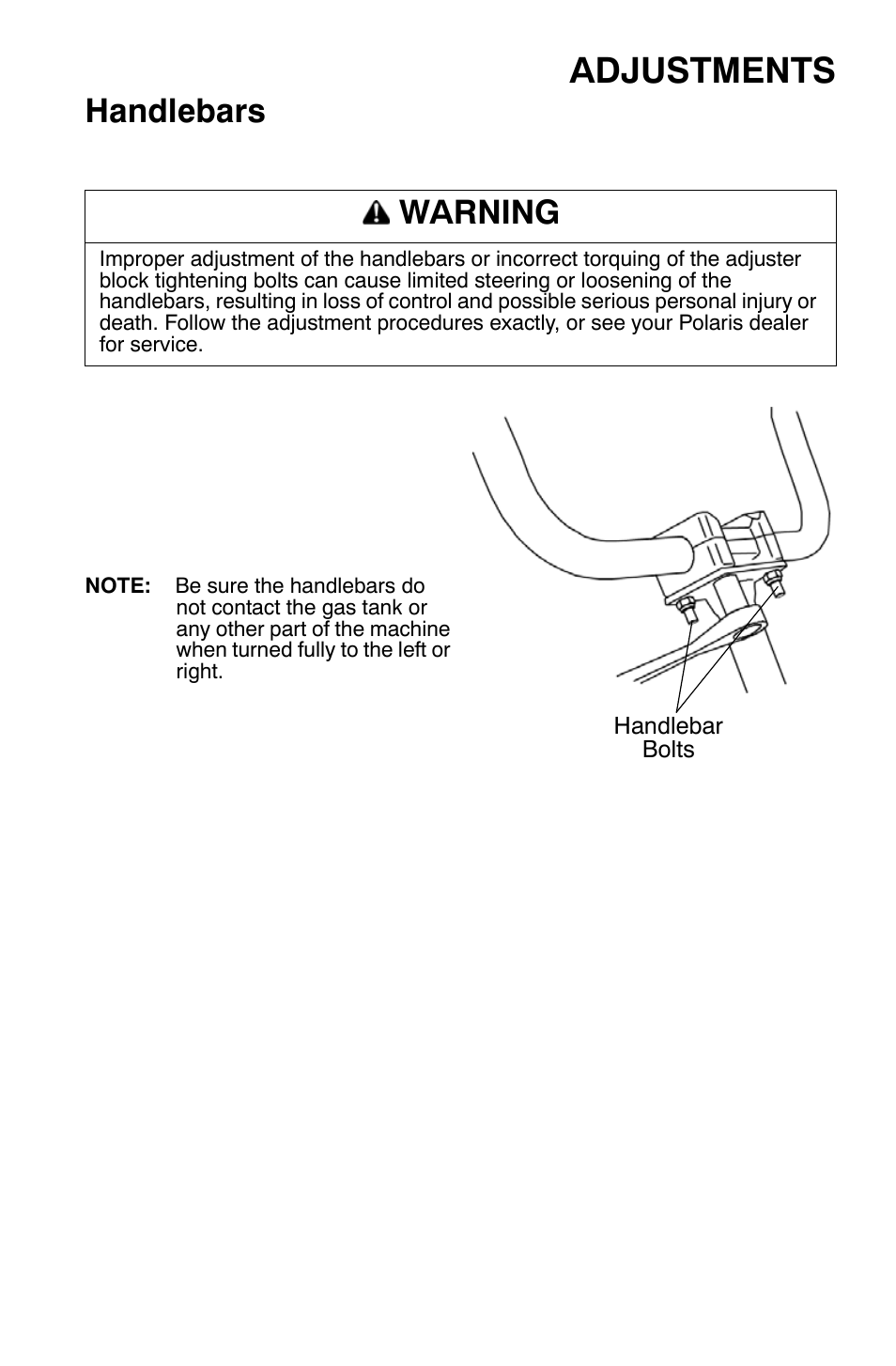 ADJUSTMENTS

Handlebars

WARNING

Improper adjustment of the handlebars or incorrect torquing of the adjuster block tightening bolts can cause limited steering or loosening of the handlebars, resulting in loss of control and possible serious personal injury or death. Follow the adjustment procedures exactly, or see your Polaris dealer for service.

NOTE: Be sure the handlebars do not contact the gas tank or any other part of the machine when turned fully to the left or right.

Handlebar Bolts