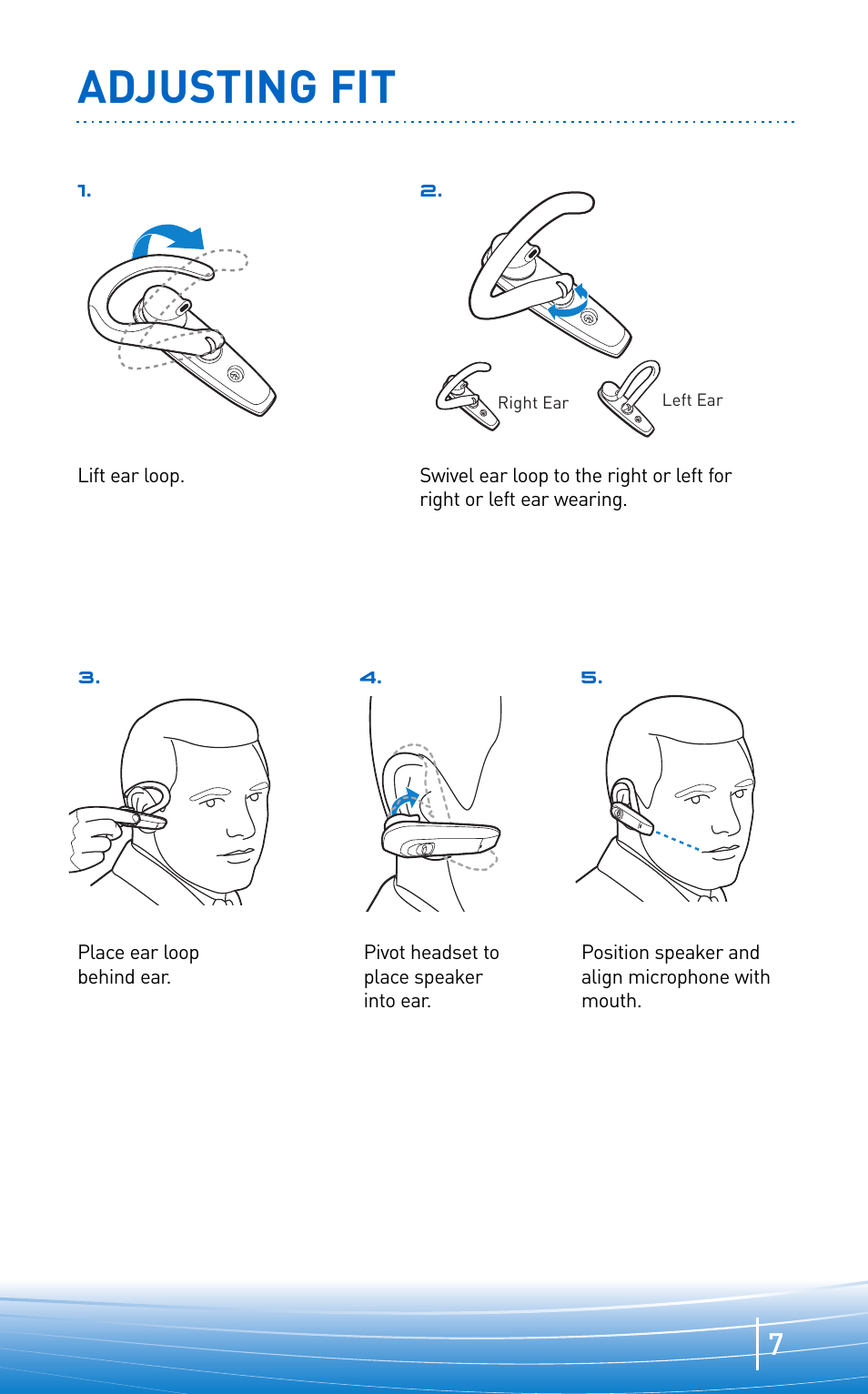 ADJUSTING FIT

1.

Lift ear loop.

2.

Right Ear

Left Ear

Swivel ear loop to the right or left for right or left ear wearing.

3.

Place ear loop behind ear.

4.

Pivot headset to place speaker into ear.

5.

Position speaker and align microphone with mouth.

7