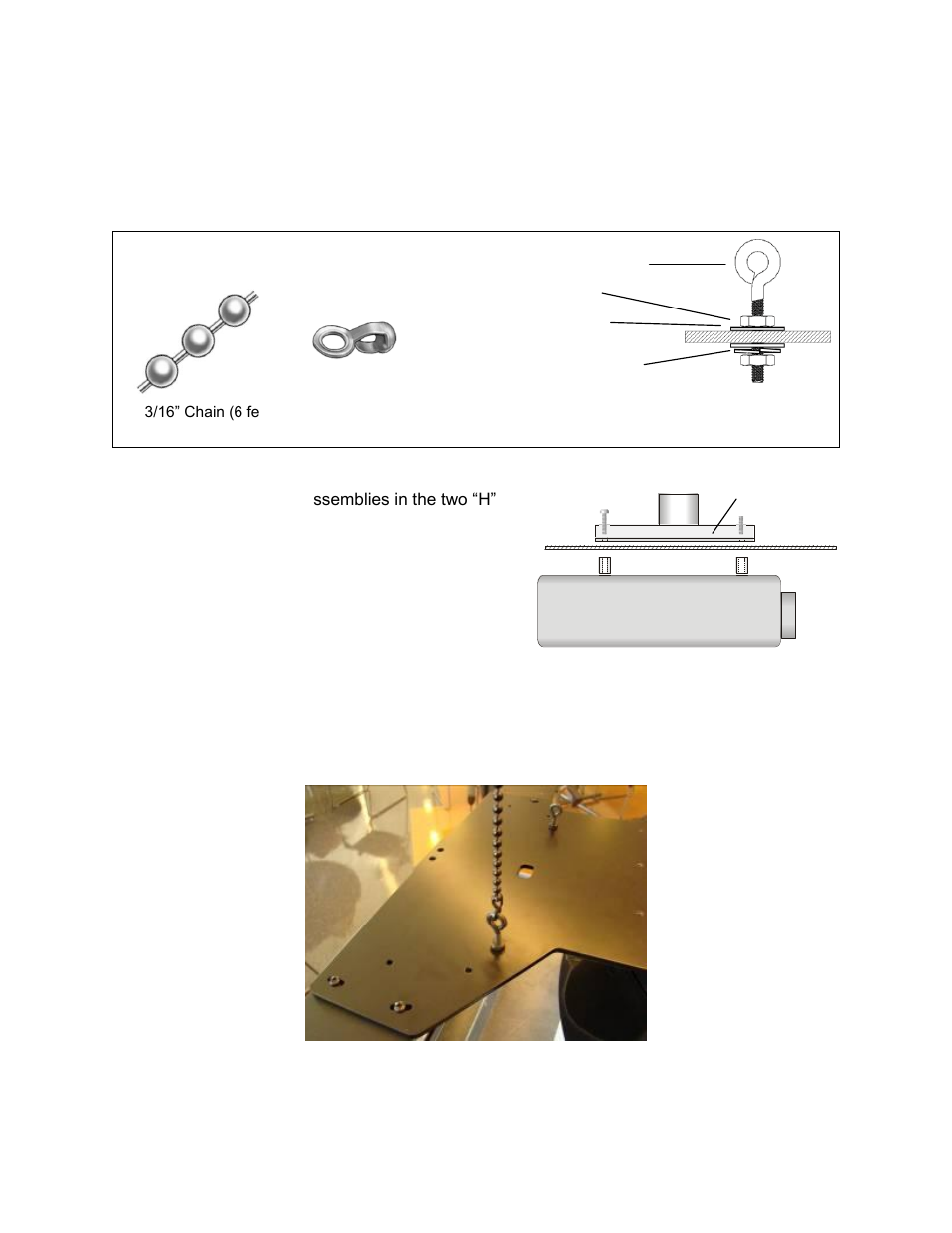 3/16” Chain (6 fe

ssemblies in the two “H”