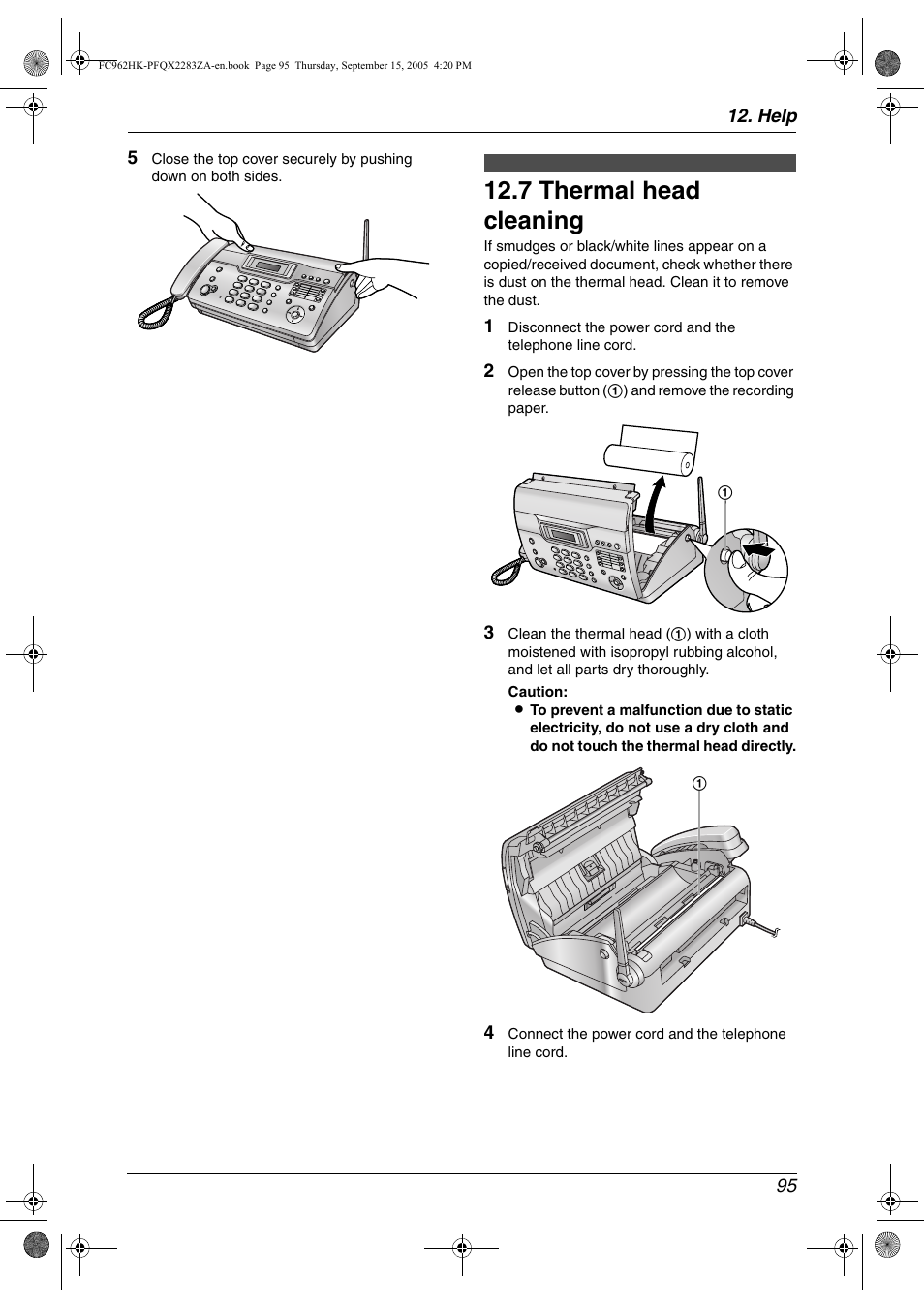 FC962HK-PFQX2283ZA-en.book Page 95 Thursday, September 15, 2005 4:20 PM

12. Help

5 Close the top cover securely by pushing down on both sides.

12.7 Thermal head cleaning

If smudges or black/white lines appear on a copied/received document, check whether there is dust on the thermal head. Clean it to remove the dust.

1 Disconnect the power cord and the telephone line cord.

2 Open the top cover by pressing the top cover release button (①) and remove the recording paper.

①

3 Clean the thermal head (①) with a cloth moistened with isopropyl rubbing alcohol, and let all parts dry thoroughly.

Caution:
● To prevent a malfunction due to static electricity, do not use a dry cloth and do not touch the thermal head directly.

①

4 Connect the power cord and the telephone line cord.

95