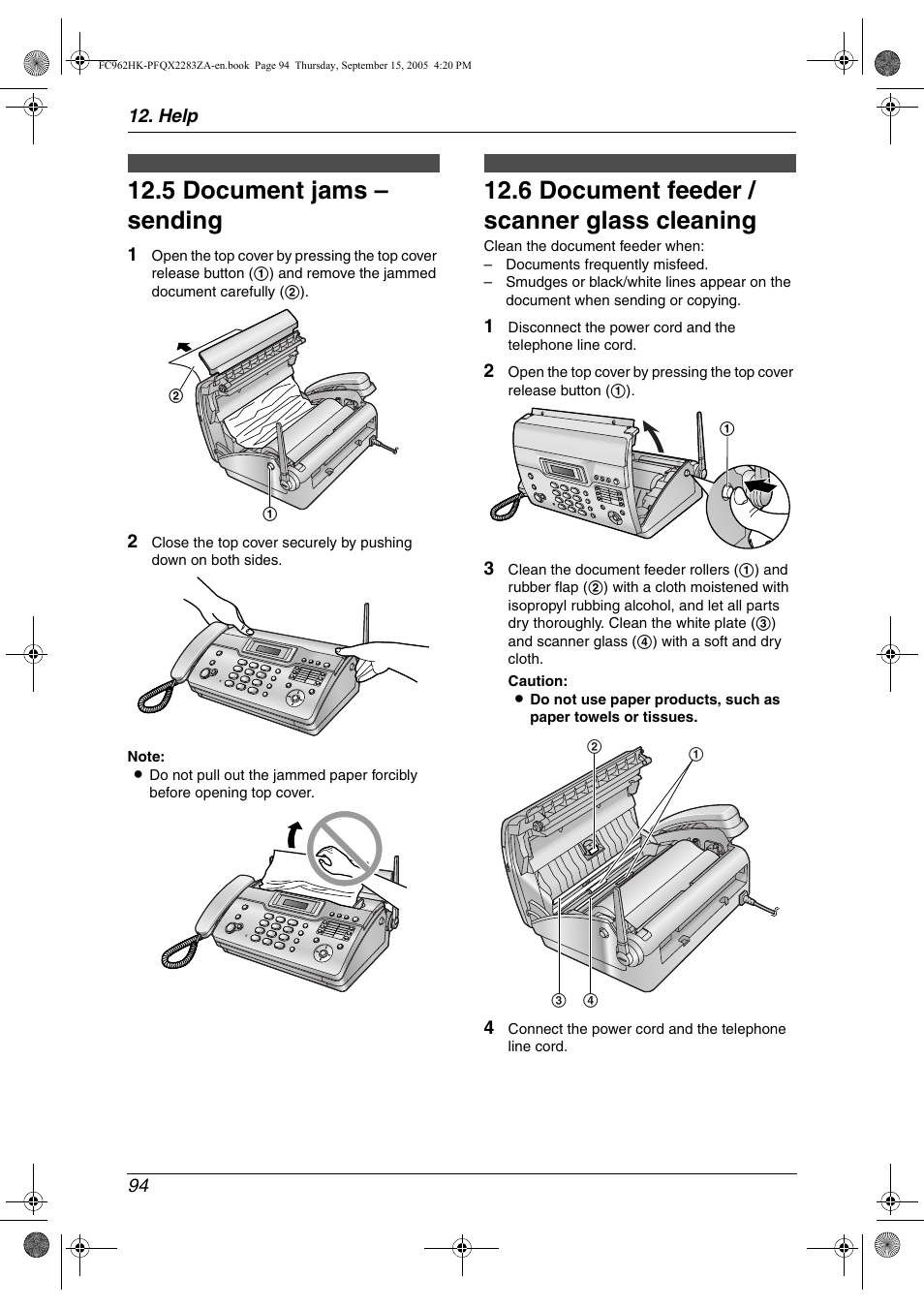 FC962HK-PFQX2283ZA-en.book Page 94 Thursday, September 15, 2005 4:20 PM

12. Help

12.5 Document jams – sending

1 Open the top cover by pressing the top cover release button (①) and remove the jammed document carefully (②).

②

①

2 Close the top cover securely by pushing down on both sides.

Note:
● Do not pull out the jammed paper forcibly before opening top cover.

12.6 Document feeder / scanner glass cleaning

Clean the document feeder when:
– Documents frequently misfeed.
– Smudges or black/white lines appear on the document when sending or copying.

1 Disconnect the power cord and the telephone line cord.

2 Open the top cover by pressing the top cover release button (①).

①

3 Clean the document feeder rollers (①) and rubber flap (②) with a cloth moistened with isopropyl rubbing alcohol, and let all parts dry thoroughly. Clean the white plate (③) and scanner glass (④) with a soft and dry cloth.

Caution:
● Do not use paper products, such as paper towels or tissues.

②
①
③ ④

4 Connect the power cord and the telephone line cord.

94