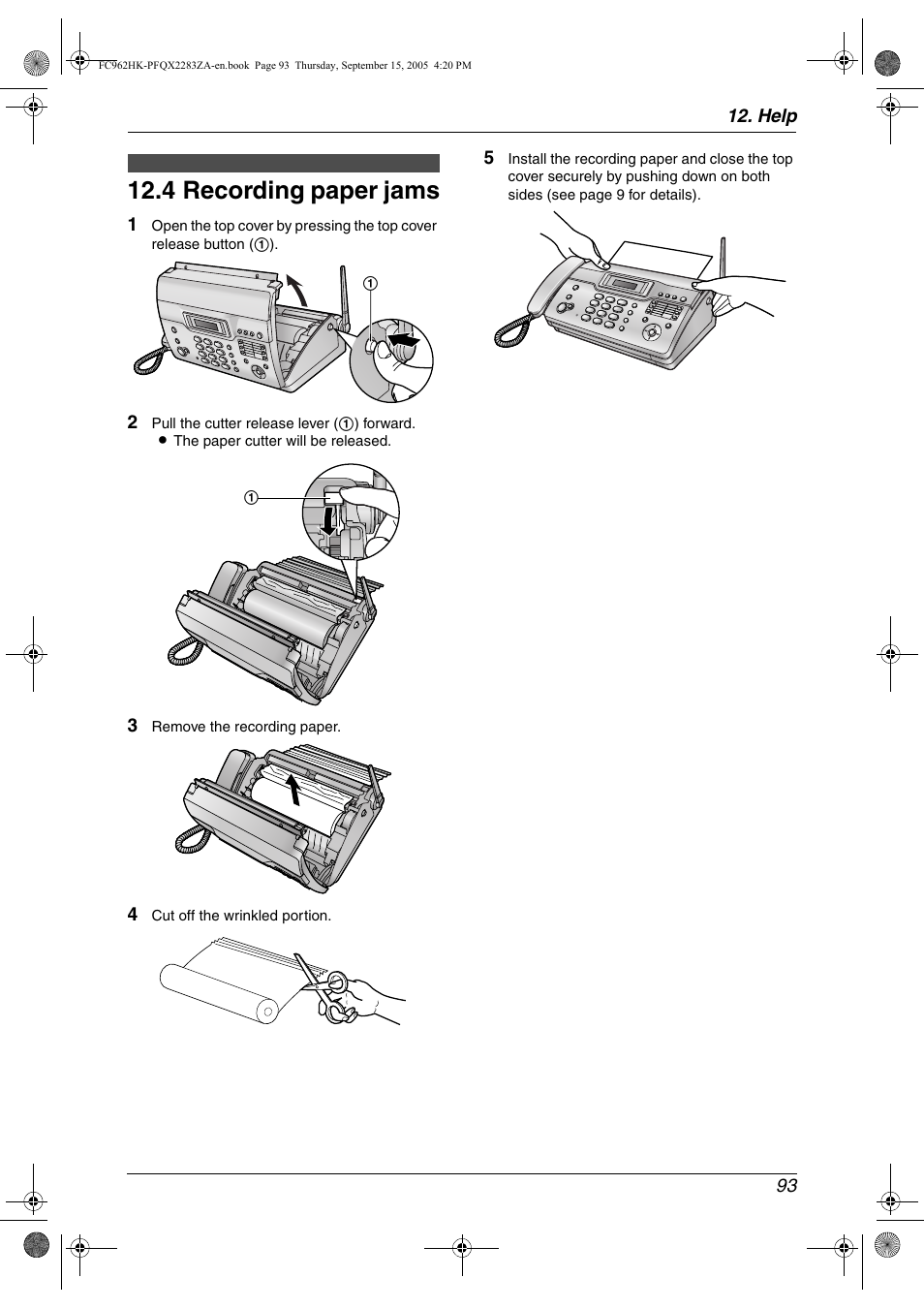 FC962HK-PFQX2283ZA-en.book Page 93 Thursday, September 15, 2005 4:20 PM

12. Help

12.4 Recording paper jams

1 Open the top cover by pressing the top cover release button (①).

①

2 Pull the cutter release lever (①) forward.
● The paper cutter will be released.

①

3 Remove the recording paper.

4 Cut off the wrinkled portion.

5 Install the recording paper and close the top cover securely by pushing down on both sides (see page 9 for details).

93