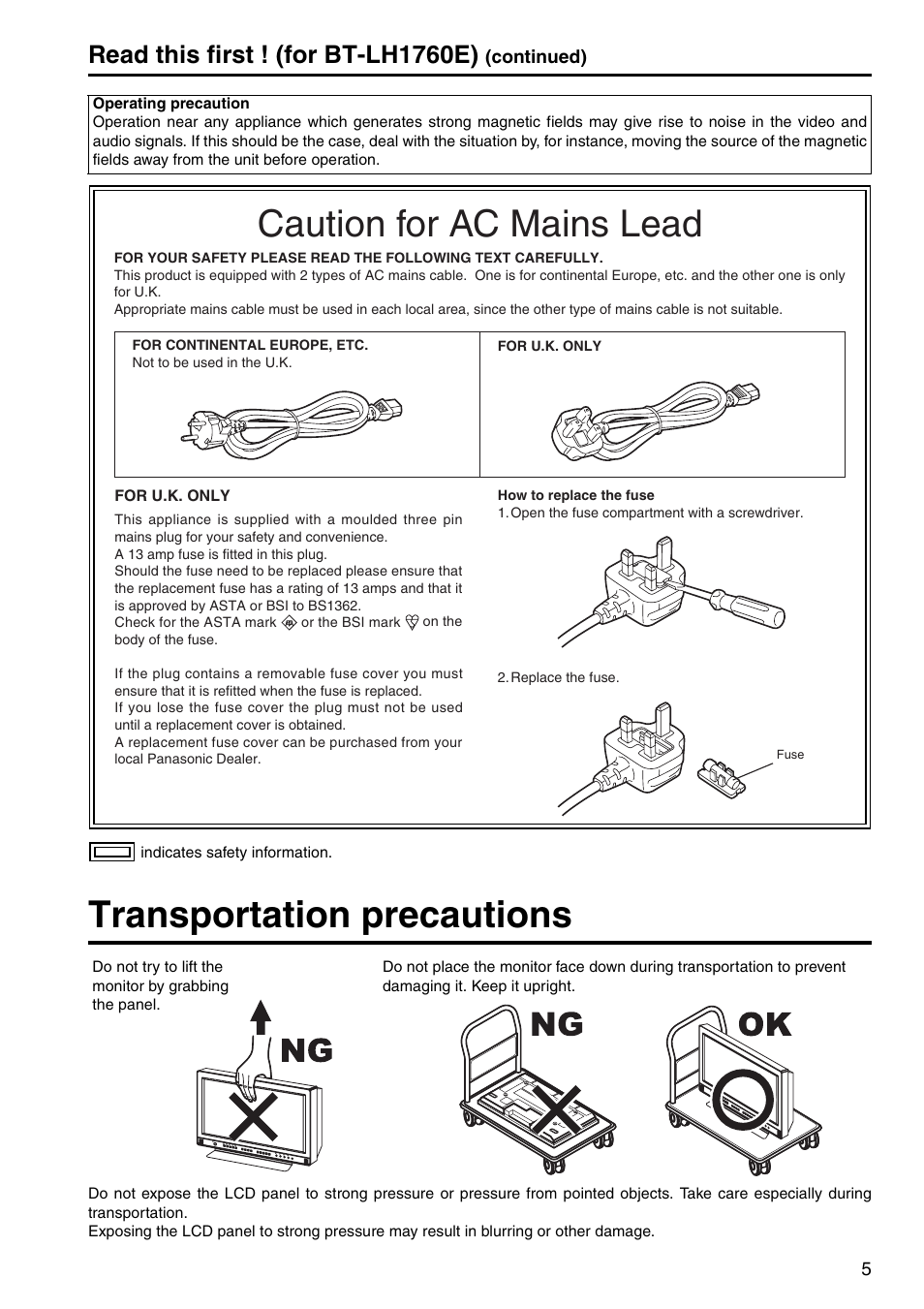 Read this first ! (for BT-LH1760E) (continued)

Operating precaution
Operation near any appliance which generates strong magnetic fields may give rise to noise in the video and audio signals. If this should be the case, deal with the situation by, for instance, moving the source of the magnetic fields away from the unit before operation.

Caution for AC Mains Lead

FOR YOUR SAFETY PLEASE READ THE FOLLOWING TEXT CAREFULLY.
This product is equipped with 2 types of AC mains cable. One is for continental Europe, etc. and the other one is only for U.K.
Appropriate mains cable must be used in each local area, since the other type of mains cable is not suitable.

FOR CONTINENTAL EUROPE, ETC.
Not to be used in the U.K.

FOR U.K. ONLY

FOR U.K. ONLY
This appliance is supplied with a moulded three pin mains plug for your safety and convenience.
A 13 amp fuse is fitted in this plug.
Should the fuse need to be replaced please ensure that the replacement fuse has a rating of 13 amps and that it is approved by ASTA or BSI to BS1362.
Check for the ASTA mark or the BSI mark on the body of the fuse.

If the plug contains a removable fuse cover you must ensure that it is refitted when the fuse is replaced.
If you lose the fuse cover the plug must not be used until a replacement cover is obtained.
A replacement fuse cover can be purchased from your local Panasonic Dealer.

How to replace the fuse
1. Open the fuse compartment with a screwdriver.

2. Replace the fuse.

Fuse

indicates safety information.

Transportation precautions

Do not try to lift the monitor by grabbing the panel.

NG

Do not place the monitor face down during transportation to prevent damaging it. Keep it upright.

NG

OK

Do not expose the LCD panel to strong pressure or pressure from pointed objects. Take care especially during transportation.
Exposing the LCD panel to strong pressure may result in blurring or other damage.

5