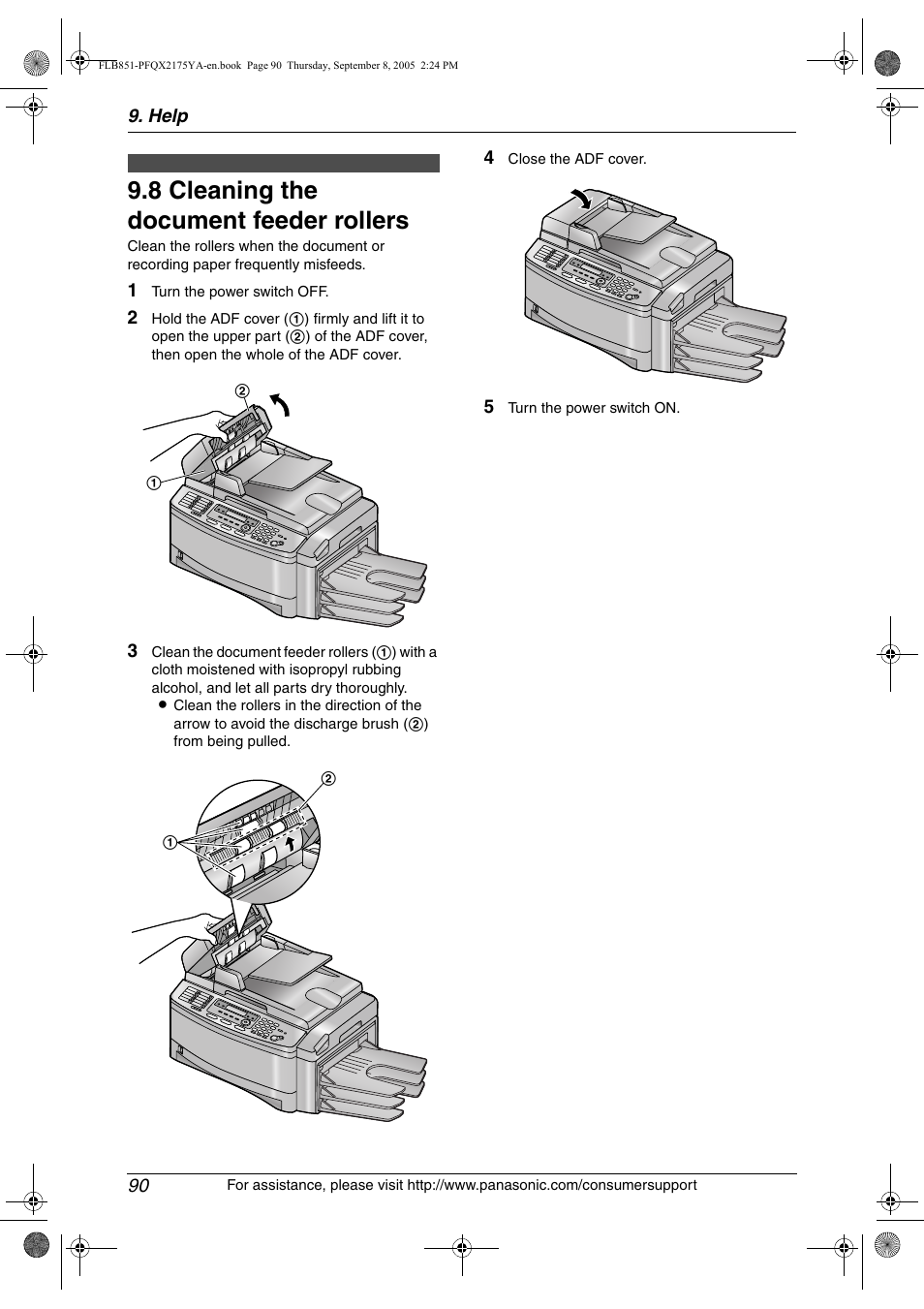 FLB851-PFQX2175YA-en.book Page 90 Thursday, September 8, 2005 2:24 PM

9. Help

9.8 Cleaning the document feeder rollers

Clean the rollers when the document or recording paper frequently misfeeds.

1 Turn the power switch OFF.

2 Hold the ADF cover (①) firmly and lift it to open the upper part (②) of the ADF cover, then open the whole of the ADF cover.

②

①

3 Clean the document feeder rollers (①) with a cloth moistened with isopropyl rubbing alcohol, and let all parts dry thoroughly.
● Clean the rollers in the direction of the arrow to avoid the discharge brush (②) from being pulled.

②

①

4 Close the ADF cover.

5 Turn the power switch ON.

90 For assistance, please visit http://www.panasonic.com/consumersupport