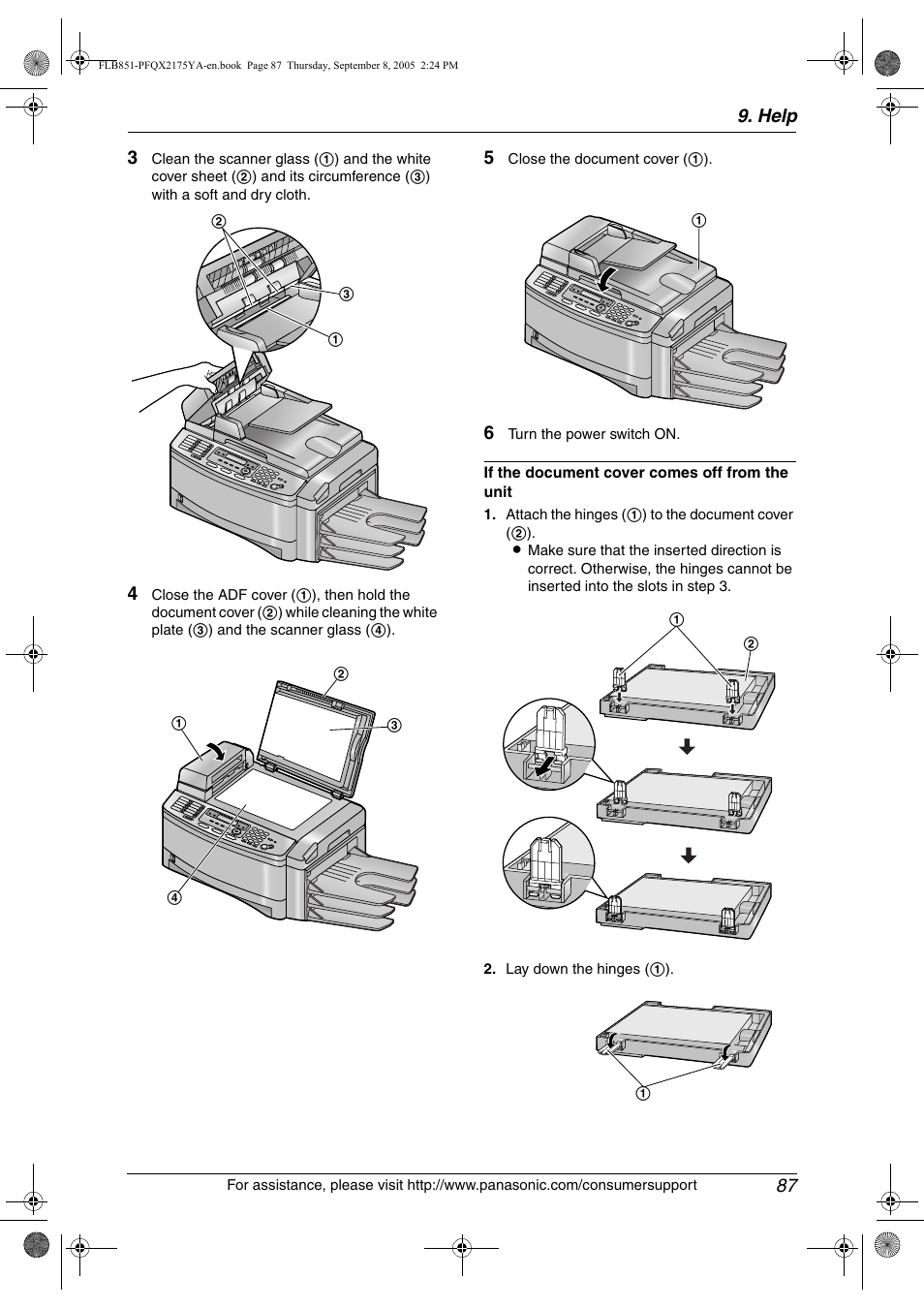 FLB851-PFQX2175YA-en.book Page 87 Thursday, September 8, 2005 2:24 PM

9. Help

3 Clean the scanner glass (①) and the white cover sheet (②) and its circumference (③) with a soft and dry cloth.

②
③
①

4 Close the ADF cover (①), then hold the document cover (②) while cleaning the white plate (③) and the scanner glass (④).

②
①
③
④

5 Close the document cover (①).

①

6 Turn the power switch ON.

If the document cover comes off from the unit

1. Attach the hinges (①) to the document cover (②).
● Make sure that the inserted direction is correct. Otherwise, the hinges cannot be inserted into the slots in step 3.

①
②

2. Lay down the hinges (①).

①

For assistance, please visit http://www.panasonic.com/consumersupport 87