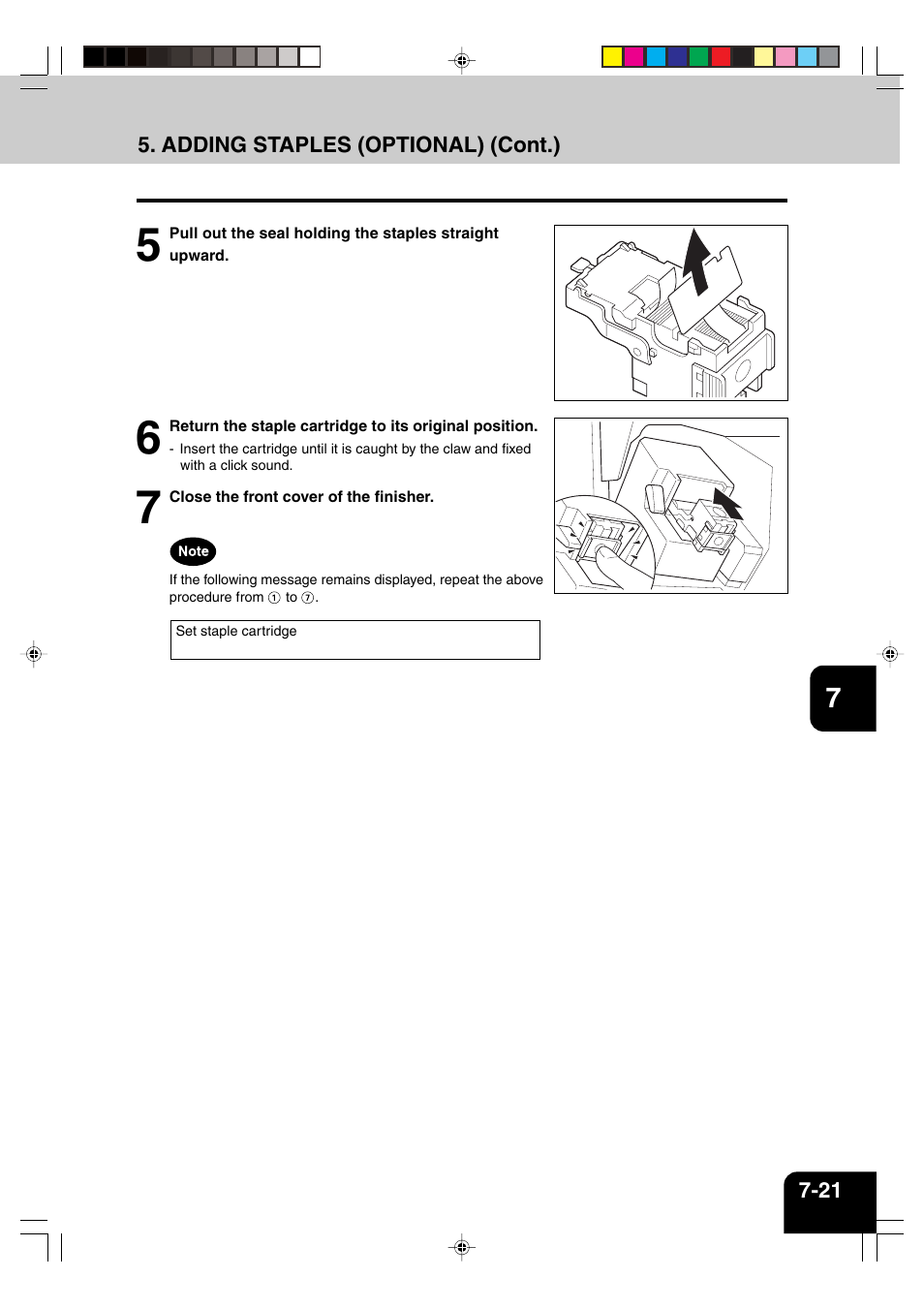 5. ADDING STAPLES (OPTIONAL) (Cont.)

5 Pull out the seal holding the staples straight upward.

6 Return the staple cartridge to its original position.

- Insert the cartridge until it is caught by the claw and fixed with a click sound.

7 Close the front cover of the finisher.

Note

If the following message remains displayed, repeat the above procedure from ① to ⑦.

Set staple cartridge

7

7-21