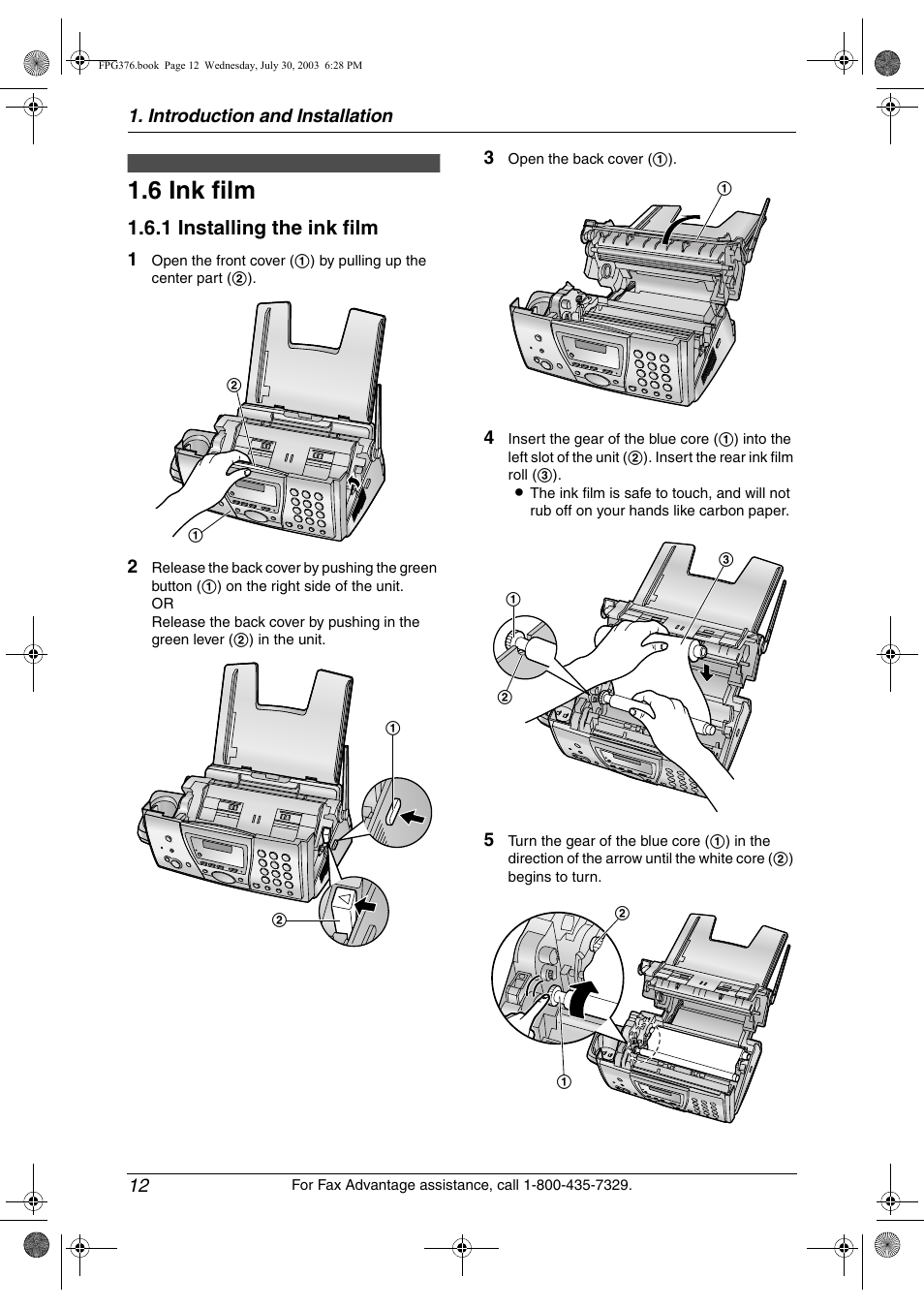 FPG376.book Page 12 Wednesday, July 30, 2003 6:28 PM

1. Introduction and Installation

1.6 Ink film

1.6.1 Installing the ink film

1 Open the front cover (①) by pulling up the center part (②).

②

①

2 Release the back cover by pushing the green button (①) on the right side of the unit.
OR
Release the back cover by pushing in the green lever (②) in the unit.

①

②

3 Open the back cover (①).

①

4 Insert the gear of the blue core (①) into the left slot of the unit (②). Insert the rear ink film roll (③).
● The ink film is safe to touch, and will not rub off on your hands like carbon paper.

③

①

②

5 Turn the gear of the blue core (①) in the direction of the arrow until the white core (②) begins to turn.

②

①

12 For Fax Advantage assistance, call 1-800-435-7329.