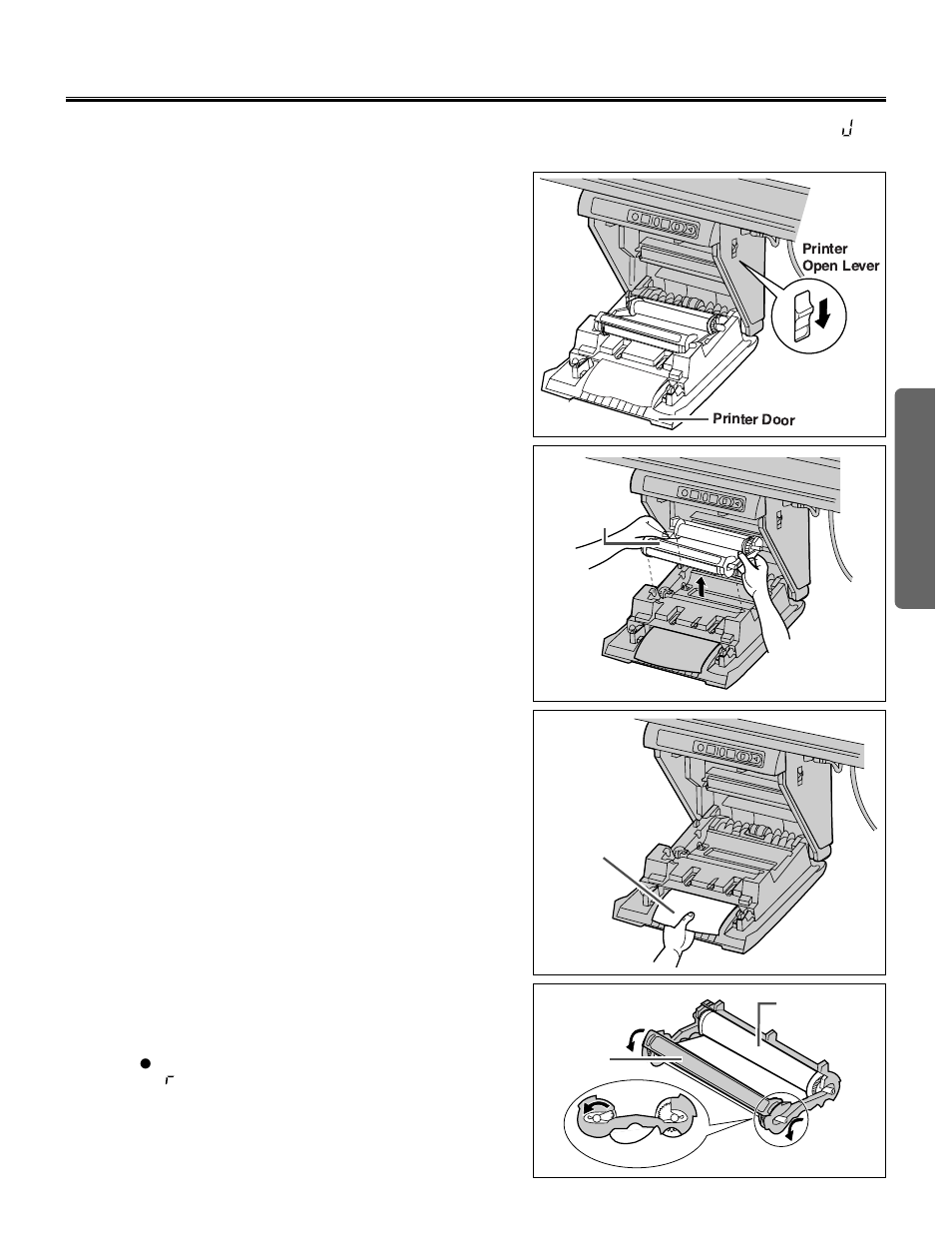 Printer Open Lever

Printer Door