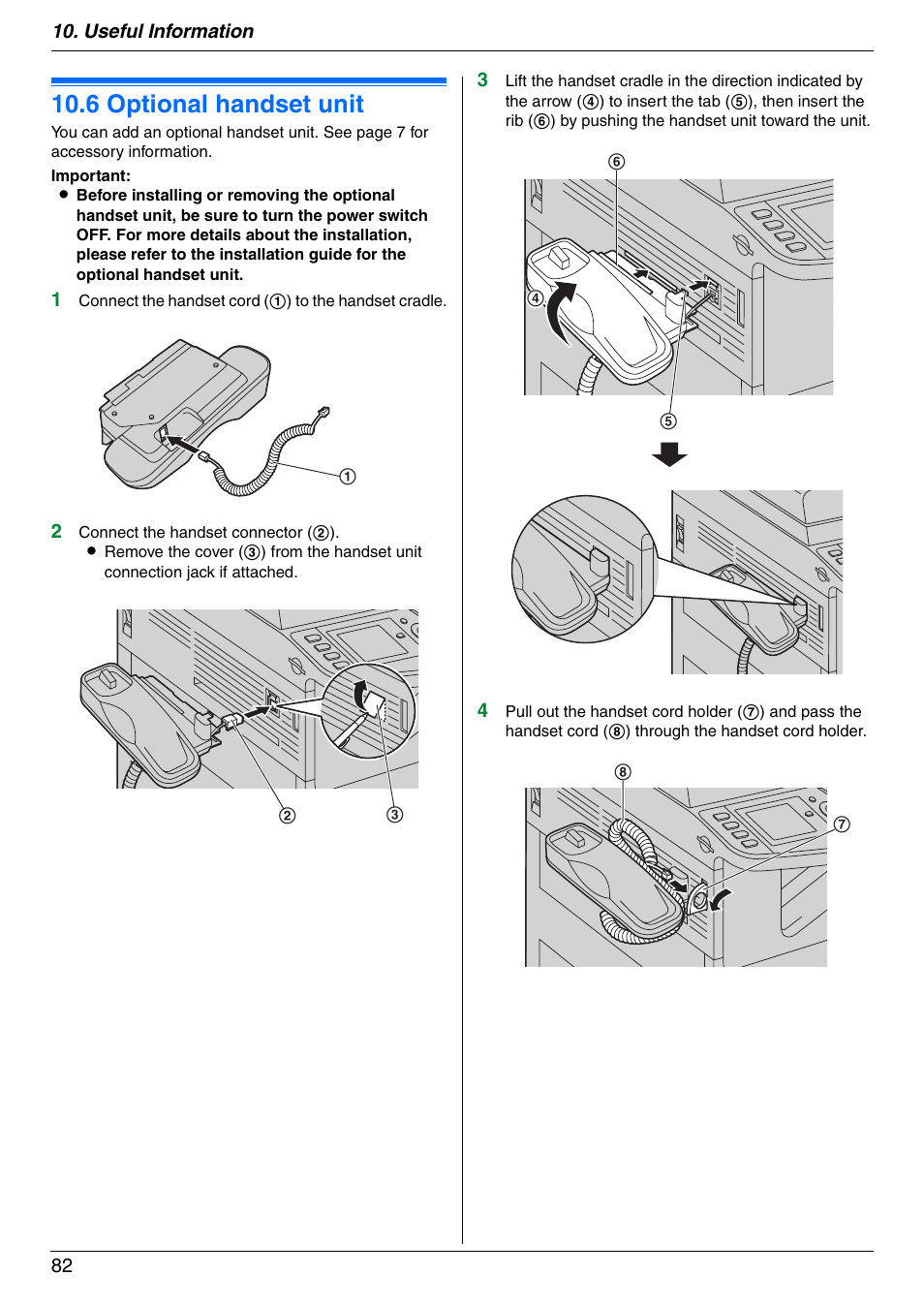 10. Useful Information

10.6 Optional handset unit

You can add an optional handset unit. See page 7 for accessory information.

Important:

● Before installing or removing the optional handset unit, be sure to turn the power switch OFF. For more details about the installation, please refer to the installation guide for the optional handset unit.

1 Connect the handset cord (①) to the handset cradle.

①

2 Connect the handset connector (②).

● Remove the cover (③) from the handset unit connection jack if attached.

② ③

3 Lift the handset cradle in the direction indicated by the arrow (④) to insert the tab (⑤), then insert the rib (⑥) by pushing the handset unit toward the unit.

⑥ ④ ⑤

4 Pull out the handset cord holder (⑦) and pass the handset cord (⑧) through the handset cord holder.

⑧ ⑦

82