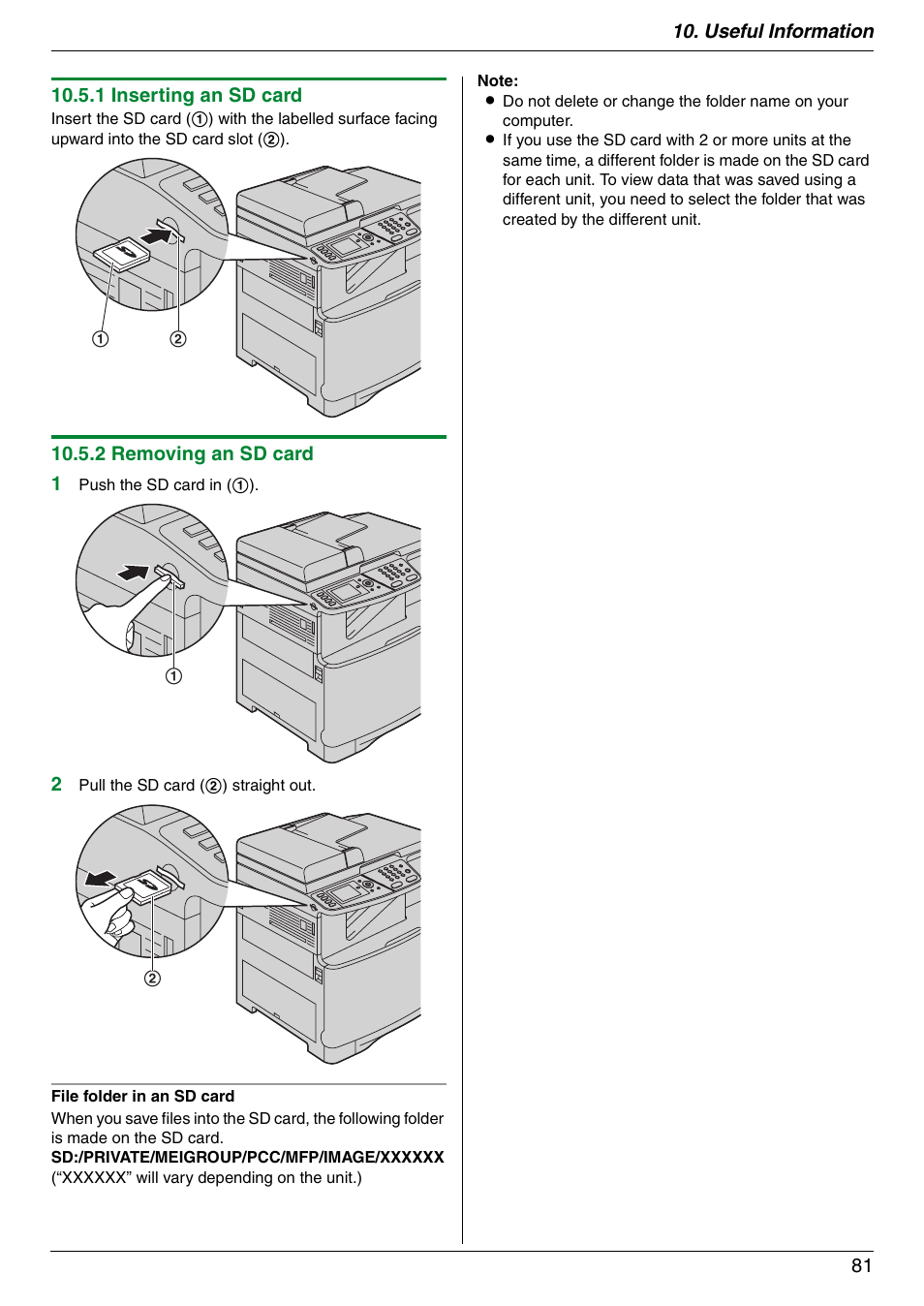 10. Useful Information

10.5.1 Inserting an SD card

Insert the SD card (①) with the labelled surface facing upward into the SD card slot (②).

① ②

10.5.2 Removing an SD card

1 Push the SD card in (①).

①

2 Pull the SD card (②) straight out.

②

File folder in an SD card

When you save files into the SD card, the following folder is made on the SD card.

SD:/PRIVATE/MEIGROUP/PCC/MFP/IMAGE/XXXXXX

(“XXXXXX” will vary depending on the unit.)

Note:

● Do not delete or change the folder name on your computer.

● If you use the SD card with 2 or more units at the same time, a different folder is made on the SD card for each unit. To view data that was saved using a different unit, you need to select the folder that was created by the different unit.

81