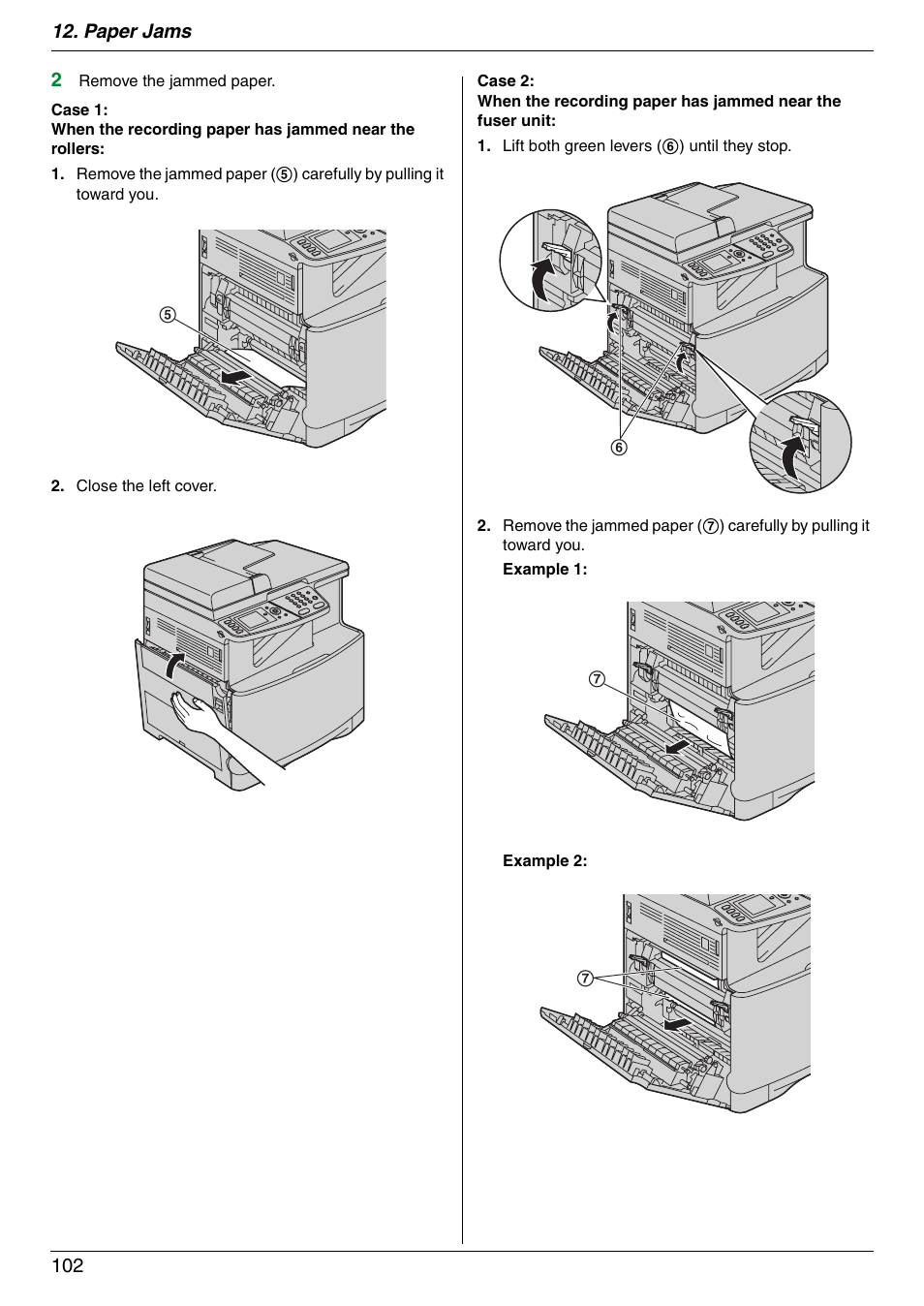 12. Paper Jams

2 Remove the jammed paper.

Case 1:
When the recording paper has jammed near the rollers:

1. Remove the jammed paper (⑤) carefully by pulling it toward you.

⑤

2. Close the left cover.

Case 2:
When the recording paper has jammed near the fuser unit:

1. Lift both green levers (⑥) until they stop.

⑥

2. Remove the jammed paper (⑦) carefully by pulling it toward you.

Example 1:

⑦

Example 2:

⑦

102