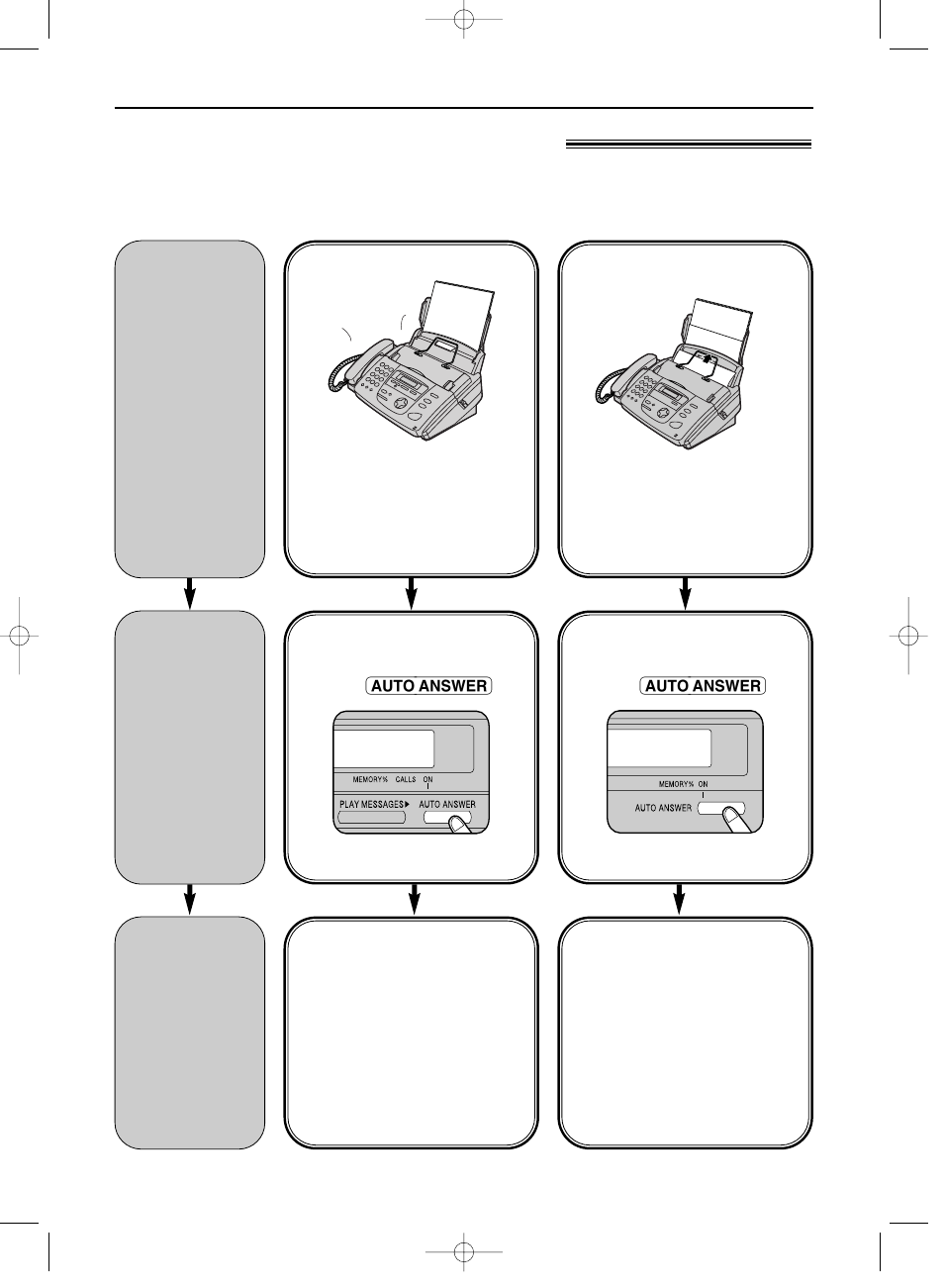 AUTO ANSWER

MEMORY% CALLS ON

PLAY MESSAGES▶ AUTO ANSWER

AUTO ANSWER

MEMORY% ON

AUTO ANSWER