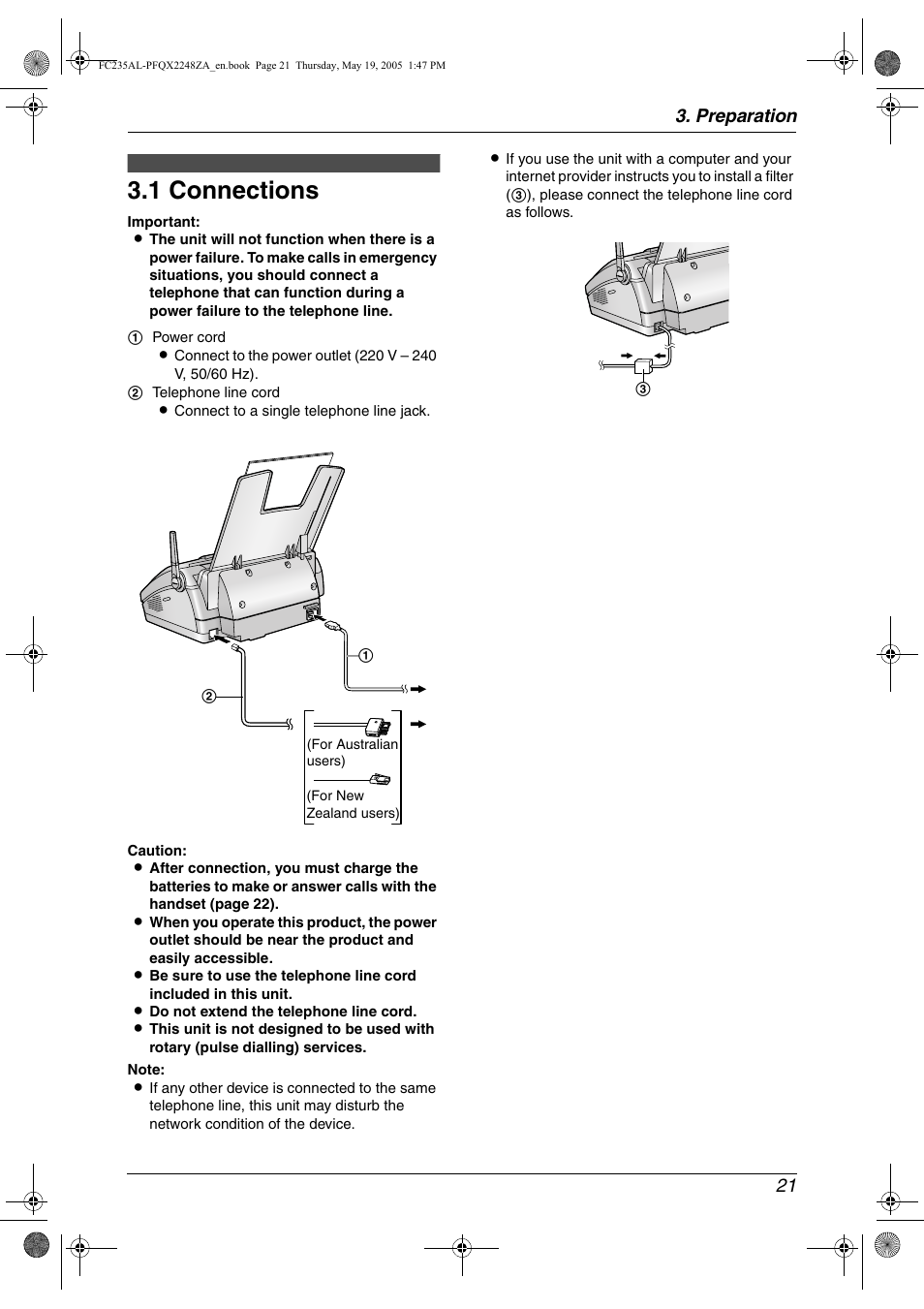 FC235AL-PFQX2248ZA_en.book Page 21 Thursday, May 19, 2005 1:47 PM

3. Preparation

3.1 Connections

Important:
● The unit will not function when there is a power failure. To make calls in emergency situations, you should connect a telephone that can function during a power failure to the telephone line.

① Power cord
● Connect to the power outlet (220 V – 240 V, 50/60 Hz).
② Telephone line cord
● Connect to a single telephone line jack.

①
②
(For Australian users)
(For New Zealand users)

Caution:
● After connection, you must charge the batteries to make or answer calls with the handset (page 22).
● When you operate this product, the power outlet should be near the product and easily accessible.
● Be sure to use the telephone line cord included in this unit.
● Do not extend the telephone line cord.
● This unit is not designed to be used with rotary (pulse dialling) services.

Note:
● If any other device is connected to the same telephone line, this unit may disturb the network condition of the device.

● If you use the unit with a computer and your internet provider instructs you to install a filter (③), please connect the telephone line cord as follows.

③

21