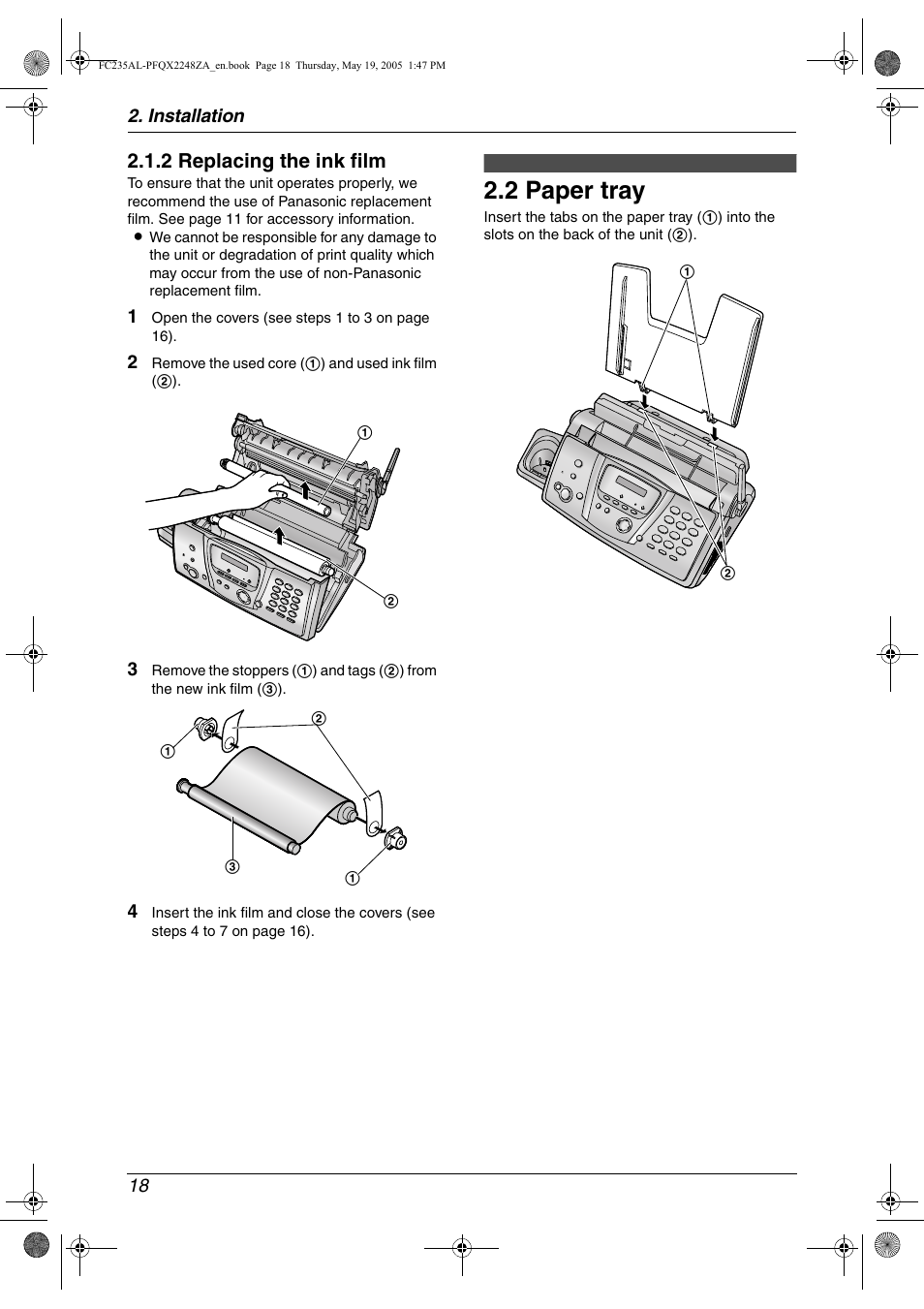 FC235AL-PFQX2248ZA_en.book Page 18 Thursday, May 19, 2005 1:47 PM

2. Installation

2.1.2 Replacing the ink film

To ensure that the unit operates properly, we recommend the use of Panasonic replacement film. See page 11 for accessory information.

● We cannot be responsible for any damage to the unit or degradation of print quality which may occur from the use of non-Panasonic replacement film.

1 Open the covers (see steps 1 to 3 on page 16).

2 Remove the used core (①) and used ink film (②).

①
②

3 Remove the stoppers (①) and tags (②) from the new ink film (③).

②
①
③
①

4 Insert the ink film and close the covers (see steps 4 to 7 on page 16).

2.2 Paper tray

Insert the tabs on the paper tray (①) into the slots on the back of the unit (②).

①
②

18