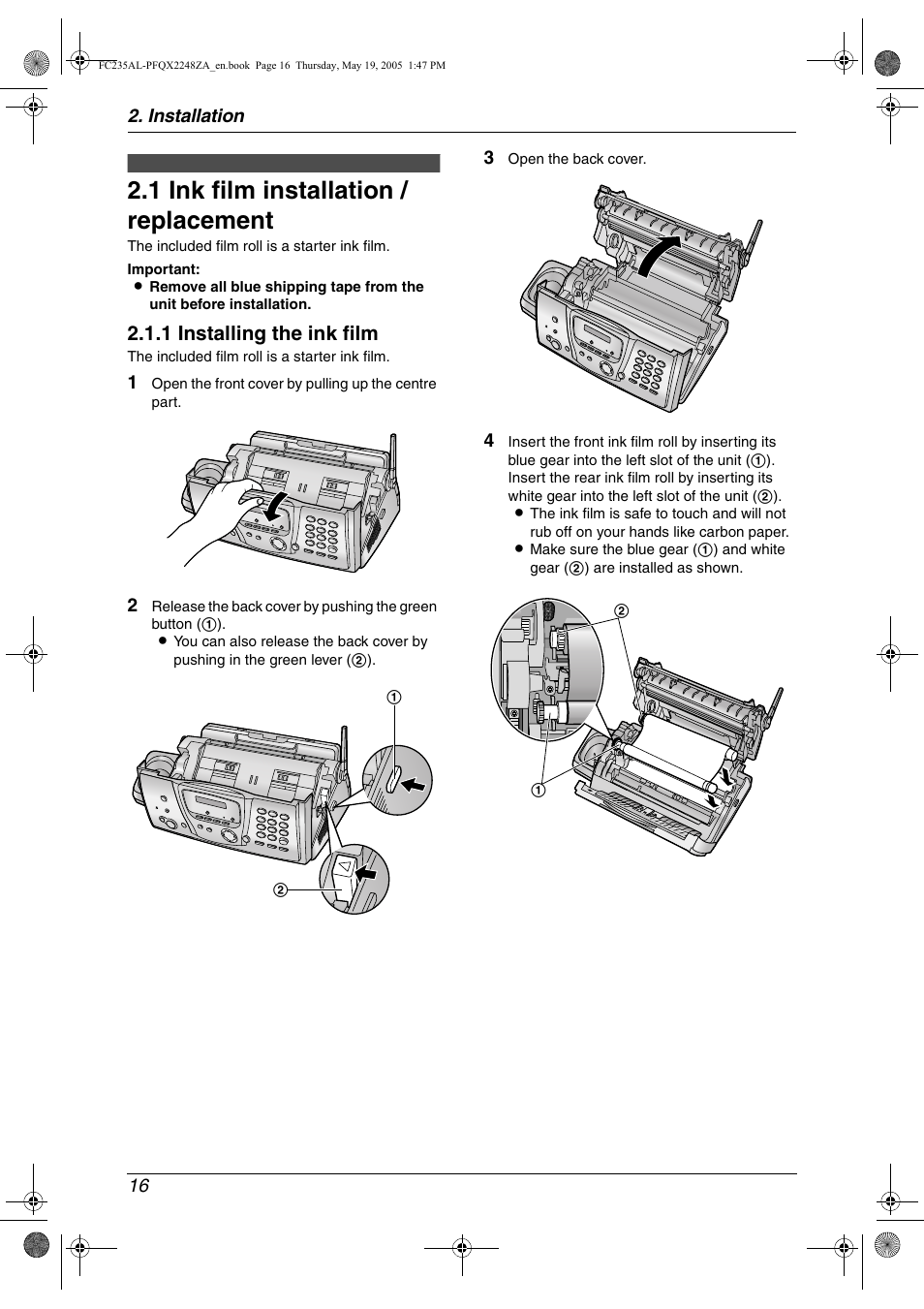 FC235AL-PFQX2248ZA_en.book Page 16 Thursday, May 19, 2005 1:47 PM

2. Installation

2.1 Ink film installation / replacement

The included film roll is a starter ink film.

Important:
● Remove all blue shipping tape from the unit before installation.

2.1.1 Installing the ink film

The included film roll is a starter ink film.

1 Open the front cover by pulling up the centre part.

2 Release the back cover by pushing the green button (①).
● You can also release the back cover by pushing in the green lever (②).

①

②

3 Open the back cover.

4 Insert the front ink film roll by inserting its blue gear into the left slot of the unit (①). Insert the rear ink film roll by inserting its white gear into the left slot of the unit (②).
● The ink film is safe to touch and will not rub off on your hands like carbon paper.
● Make sure the blue gear (①) and white gear (②) are installed as shown.

②

①

16