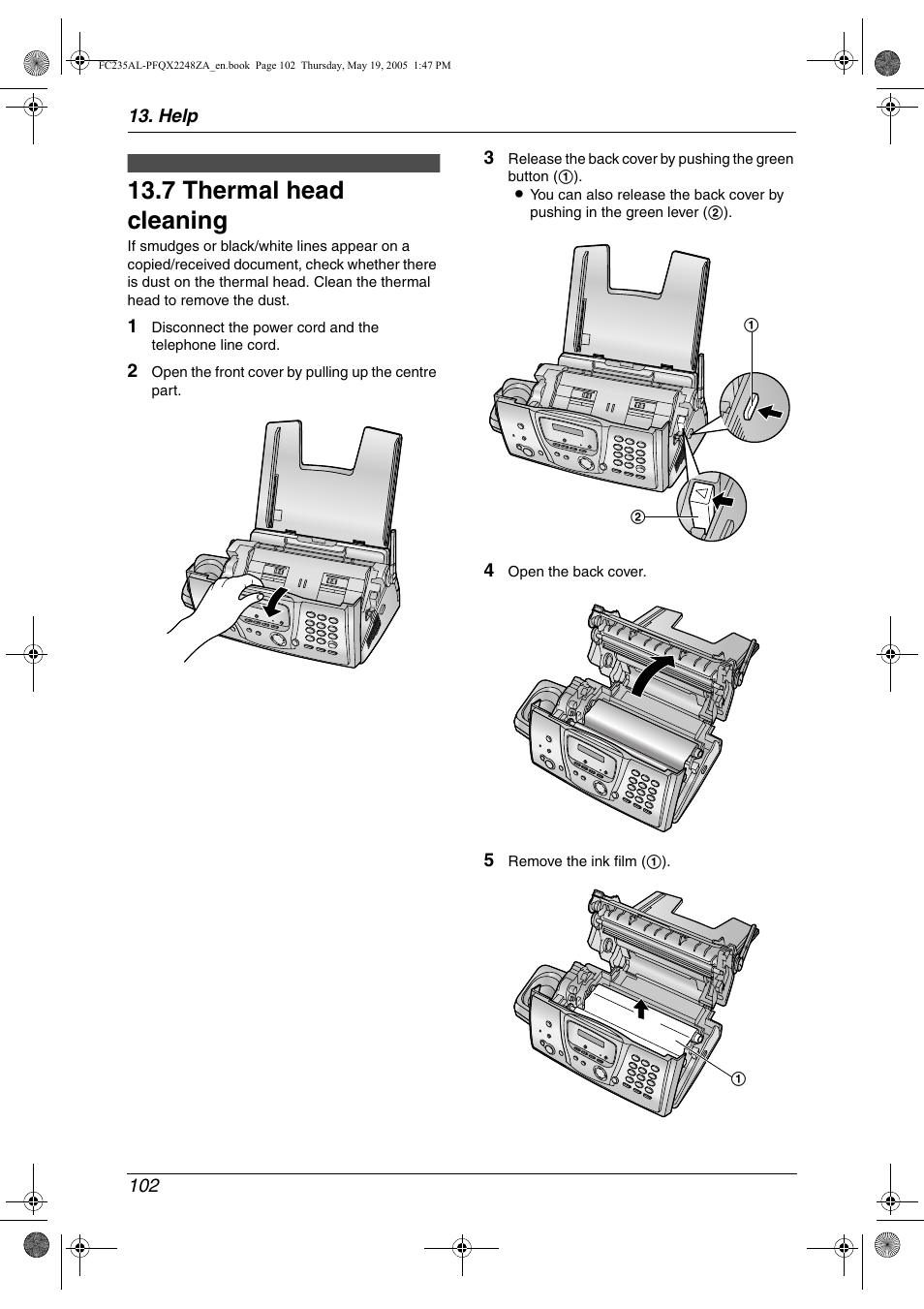 FC235AL-PFQX2248ZA_en.book Page 102 Thursday, May 19, 2005 1:47 PM

13. Help

13.7 Thermal head cleaning

If smudges or black/white lines appear on a copied/received document, check whether there is dust on the thermal head. Clean the thermal head to remove the dust.

1 Disconnect the power cord and the telephone line cord.

2 Open the front cover by pulling up the centre part.

3 Release the back cover by pushing the green button (①).
● You can also release the back cover by pushing in the green lever (②).

①

②

4 Open the back cover.

5 Remove the ink film (①).

①

102