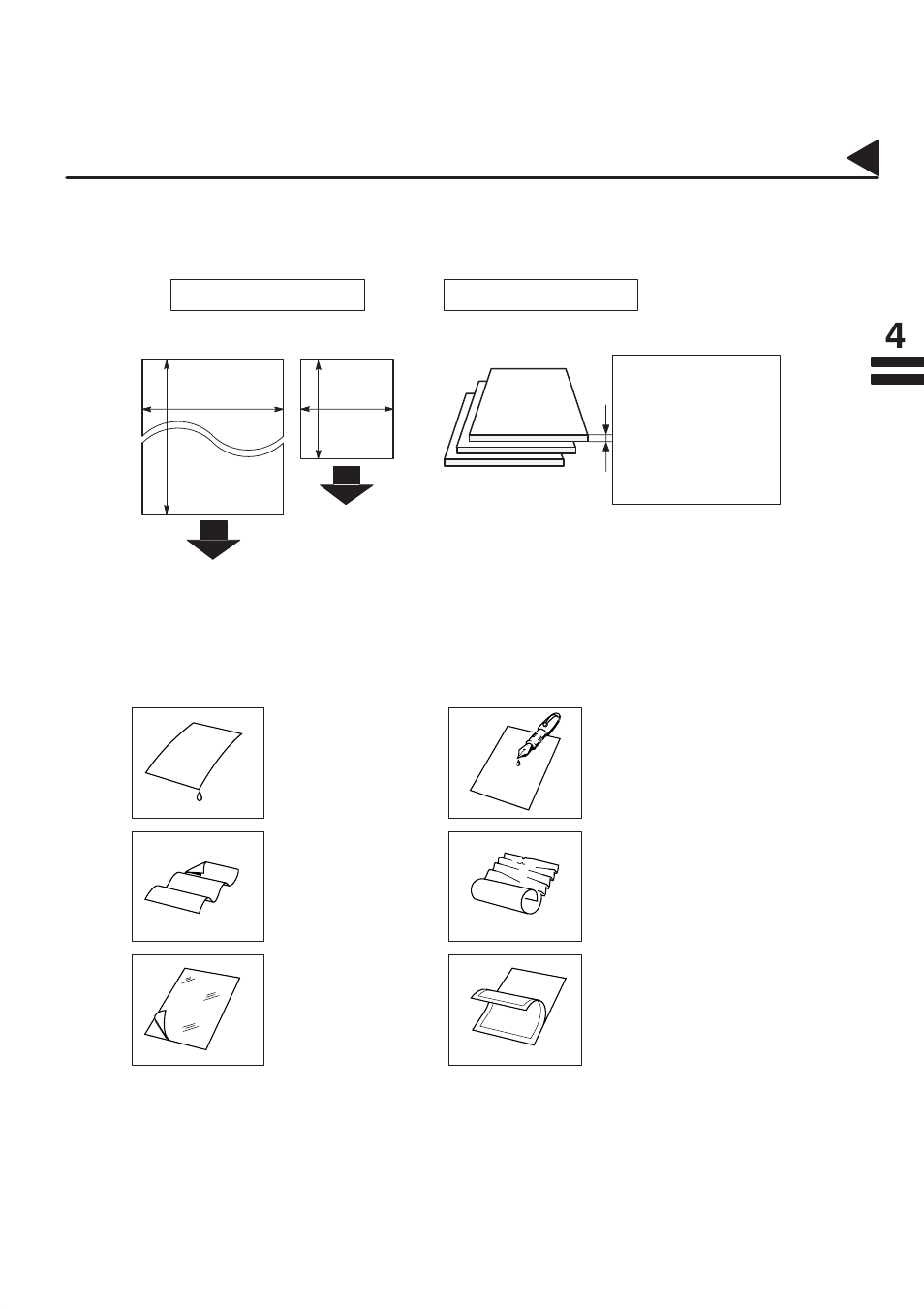 4