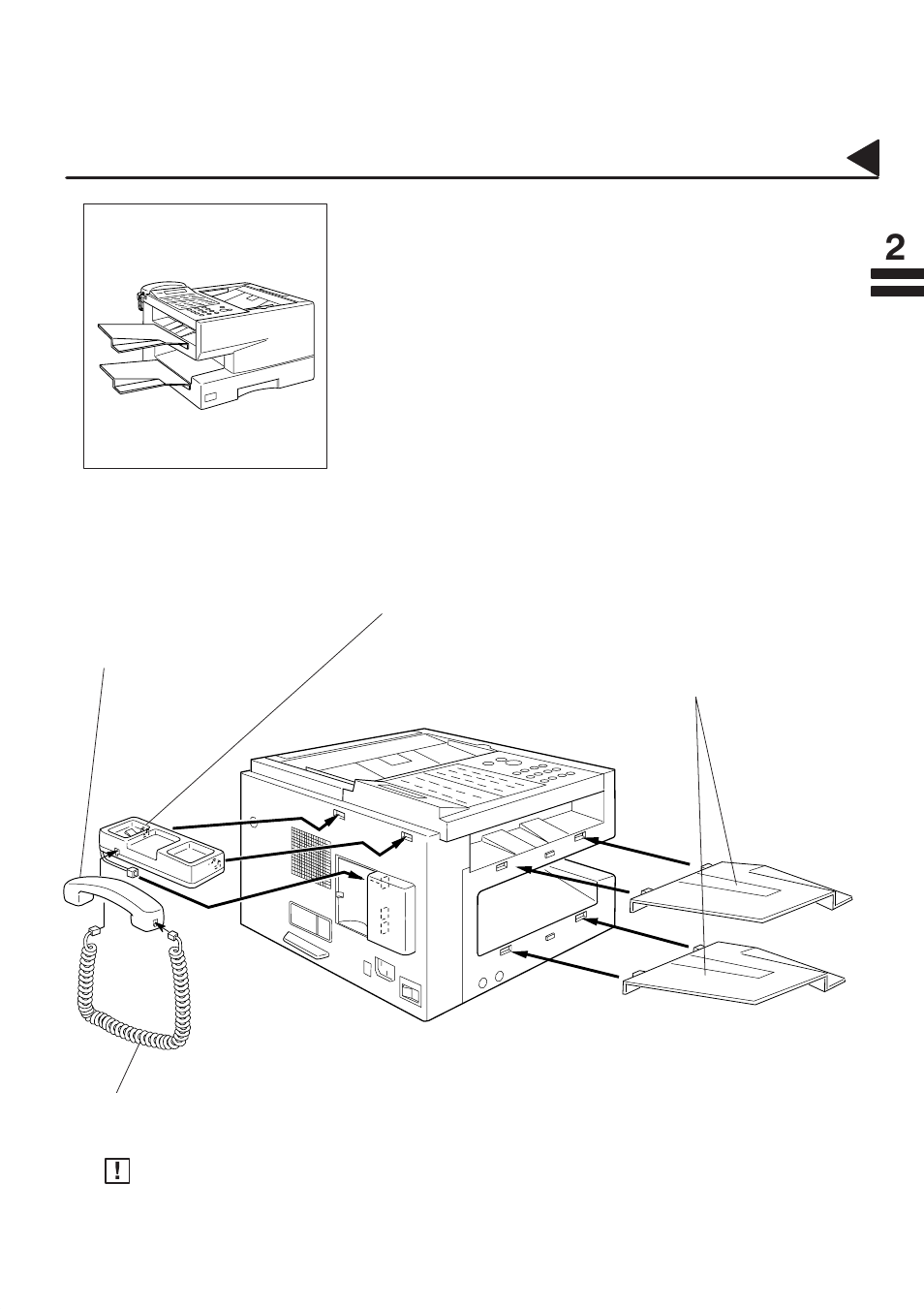 2

!