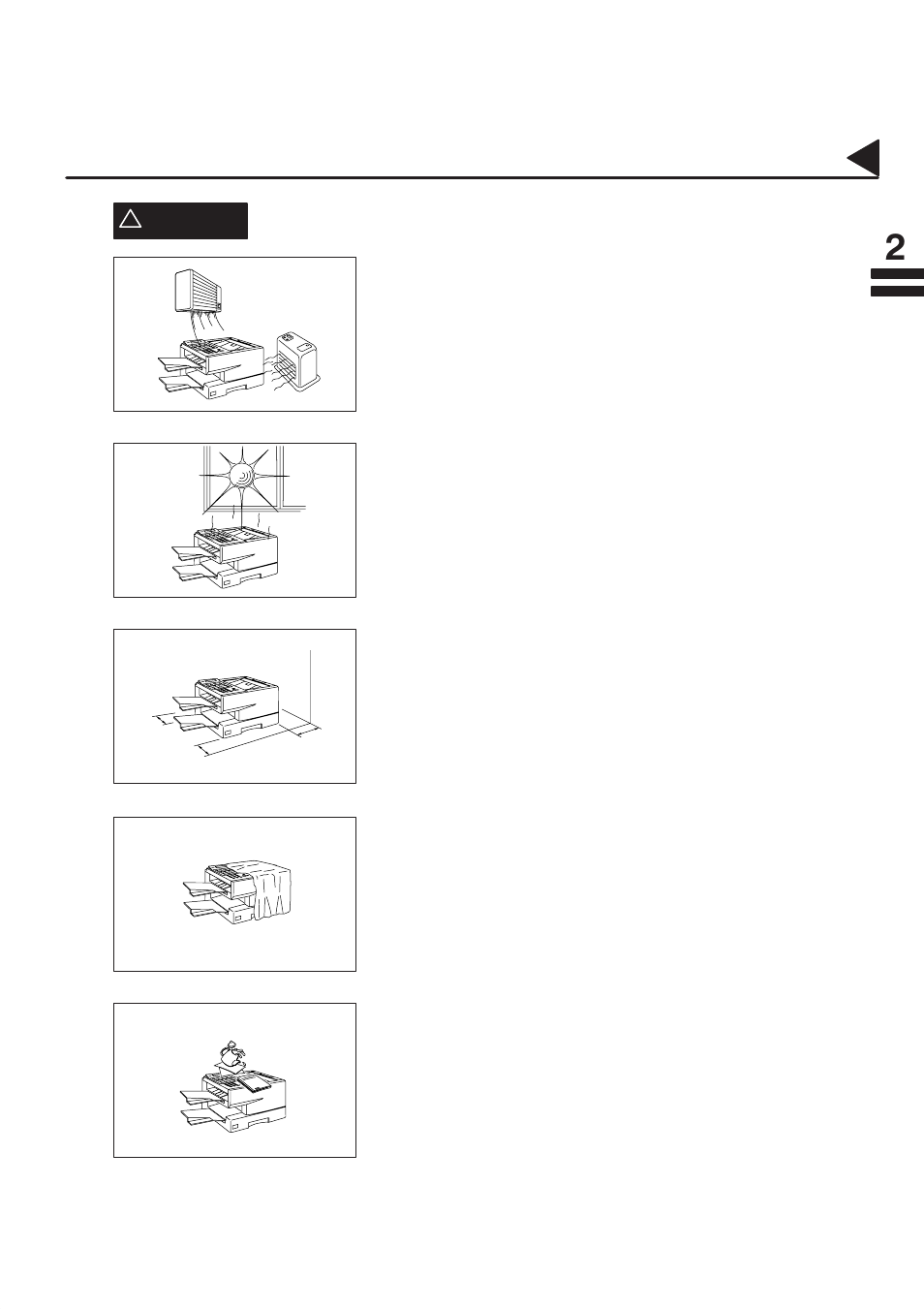 2