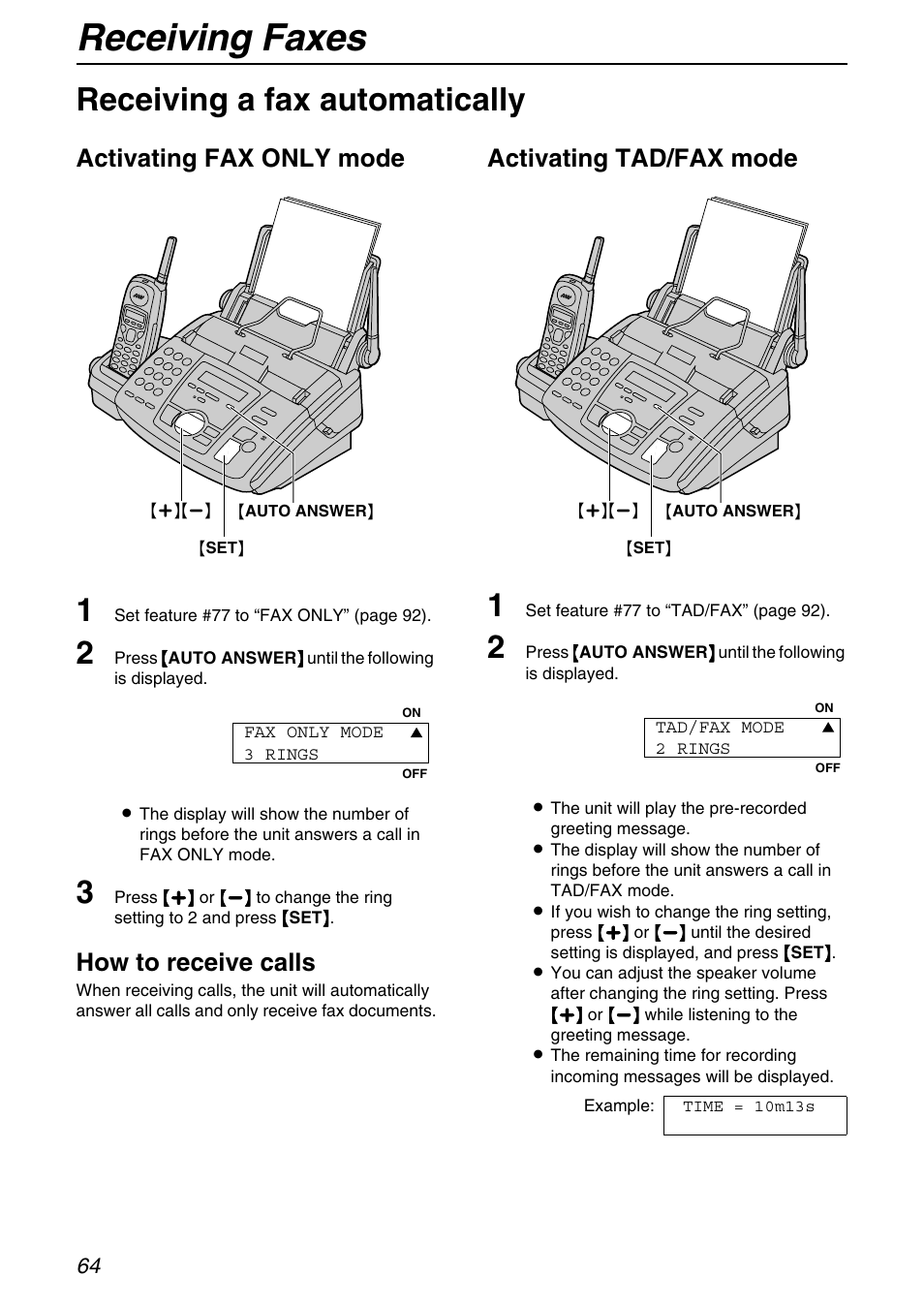 Receiving Faxes

Receiving a fax automatically

Activating FAX ONLY mode

【+】【−】 【AUTO ANSWER】

【SET】

1 Set feature #77 to “FAX ONLY” (page 92).

2 Press 【AUTO ANSWER】 until the following is displayed.

ON

FAX ONLY MODE ▲
3 RINGS

OFF

● The display will show the number of rings before the unit answers a call in FAX ONLY mode.

3 Press 【+】 or 【−】 to change the ring setting to 2 and press 【SET】.

How to receive calls

When receiving calls, the unit will automatically answer all calls and only receive fax documents.

Activating TAD/FAX mode

【+】【−】 【AUTO ANSWER】

【SET】

1 Set feature #77 to “TAD/FAX” (page 92).

2 Press 【AUTO ANSWER】 until the following is displayed.

ON

TAD/FAX MODE ▲
2 RINGS

OFF

● The unit will play the pre-recorded greeting message.
● The display will show the number of rings before the unit answers a call in TAD/FAX mode.
● If you wish to change the ring setting, press 【+】 or 【−】 until the desired setting is displayed, and press 【SET】.
● You can adjust the speaker volume after changing the ring setting. Press 【+】 or 【−】 while listening to the greeting message.
● The remaining time for recording incoming messages will be displayed.

Example: TIME = 10m13s

64