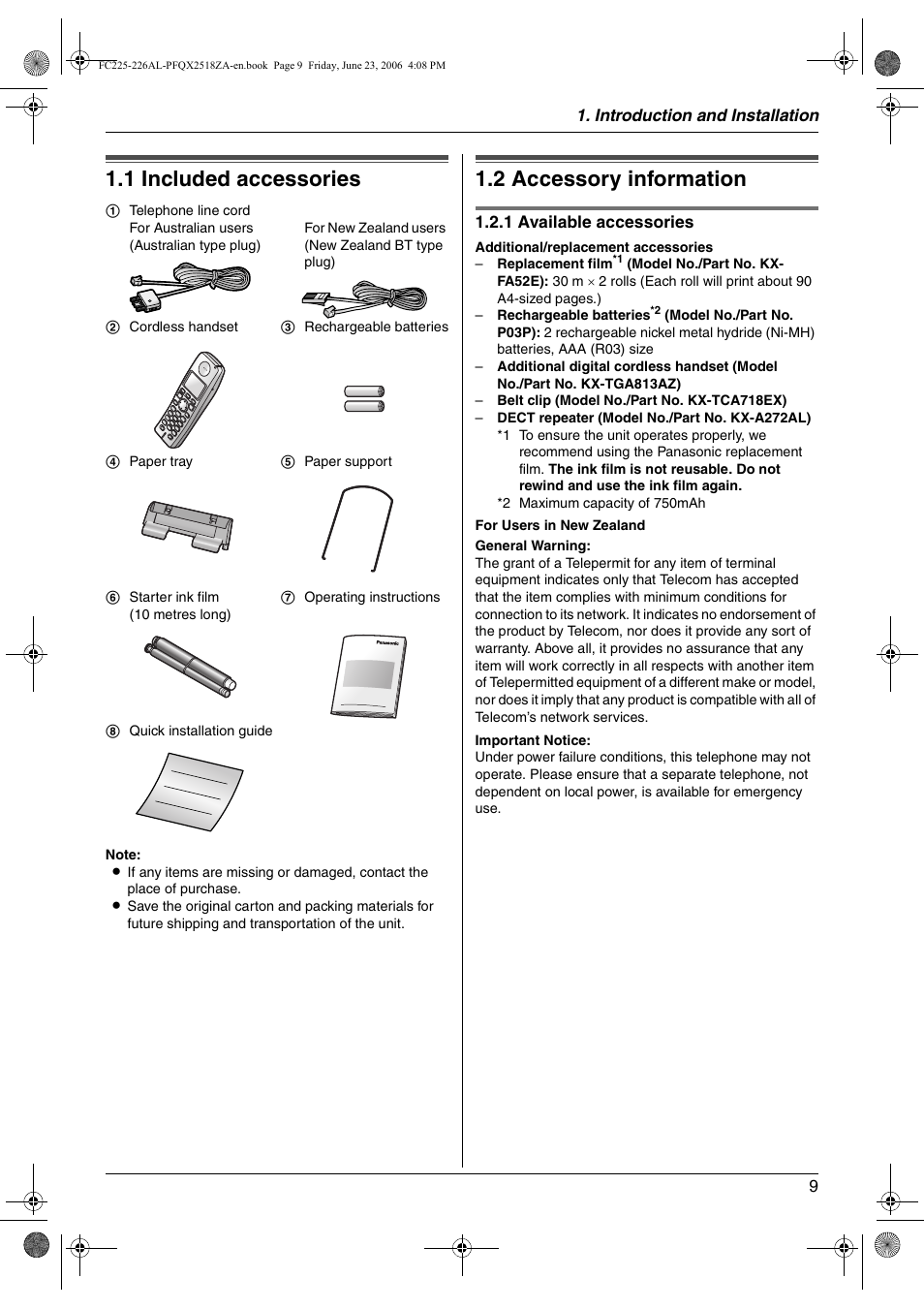 FC225-226AL-PFQX2518ZA-en.book Page 9 Friday, June 23, 2006 4:08 PM

1. Introduction and Installation

1.1 Included accessories

① Telephone line cord
For Australian users (Australian type plug)
For New Zealand users (New Zealand BT type plug)

② Cordless handset

③ Rechargeable batteries

④ Paper tray

⑤ Paper support

⑥ Starter ink film (10 metres long)

⑦ Operating instructions

Panasonic

⑧ Quick installation guide

Note:
● If any items are missing or damaged, contact the place of purchase.
● Save the original carton and packing materials for future shipping and transportation of the unit.

1.2 Accessory information

1.2.1 Available accessories

Additional/replacement accessories
– Replacement film$^{*1}$ (Model No./Part No. KX-FA52E): 30 m × 2 rolls (Each roll will print about 90 A4-sized pages.)
– Rechargeable batteries$^{*2}$ (Model No./Part No. P03P): 2 rechargeable nickel metal hydride (Ni-MH) batteries, AAA (R03) size
– Additional digital cordless handset (Model No./Part No. KX-TGA813AZ)
– Belt clip (Model No./Part No. KX-TCA718EX)
– DECT repeater (Model No./Part No. KX-A272AL)
*1 To ensure the unit operates properly, we recommend using the Panasonic replacement film. The ink film is not reusable. Do not rewind and use the ink film again.
*2 Maximum capacity of 750mAh

For Users in New Zealand

General Warning:
The grant of a Telepermit for any item of terminal equipment indicates only that Telecom has accepted that the item complies with minimum conditions for connection to its network. It indicates no endorsement of the product by Telecom, nor does it provide any sort of warranty. Above all, it provides no assurance that any item will work correctly in all respects with another item of Telepermitted equipment of a different make or model, nor does it imply that any product is compatible with all of Telecom's network services.

Important Notice:
Under power failure conditions, this telephone may not operate. Please ensure that a separate telephone, not dependent on local power, is available for emergency use.

9