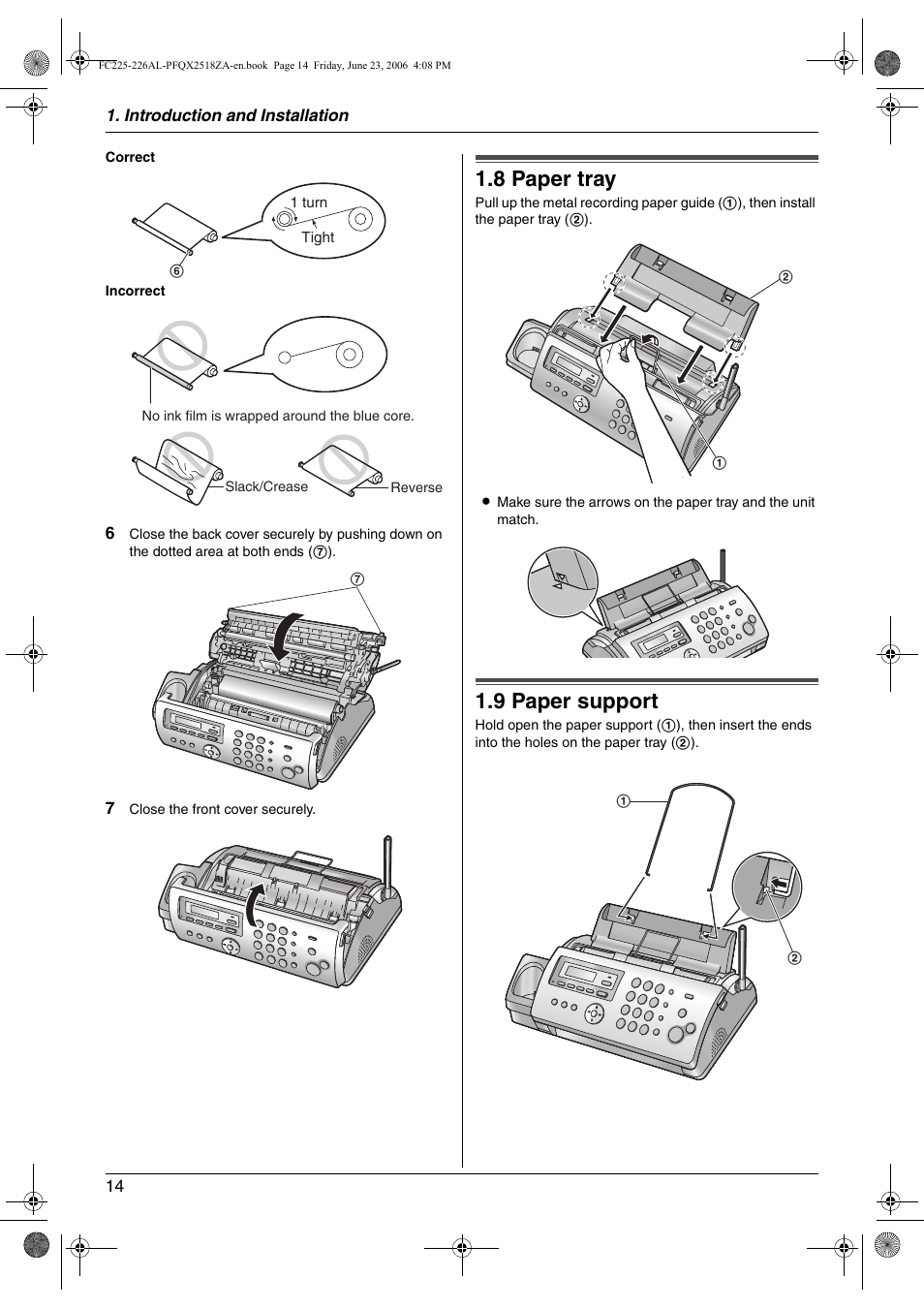 FC225-226AL-PFQX2518ZA-en.book Page 14 Friday, June 23, 2006 4:08 PM

1. Introduction and Installation

Correct

1 turn

Tight

⑥

Incorrect

No ink film is wrapped around the blue core.

Slack/Crease

Reverse

6 Close the back cover securely by pushing down on the dotted area at both ends (⑦).

⑦

7 Close the front cover securely.

1.8 Paper tray

Pull up the metal recording paper guide (①), then install the paper tray (②).

②

①

● Make sure the arrows on the paper tray and the unit match.

1.9 Paper support

Hold open the paper support (①), then insert the ends into the holes on the paper tray (②).

①

②

14