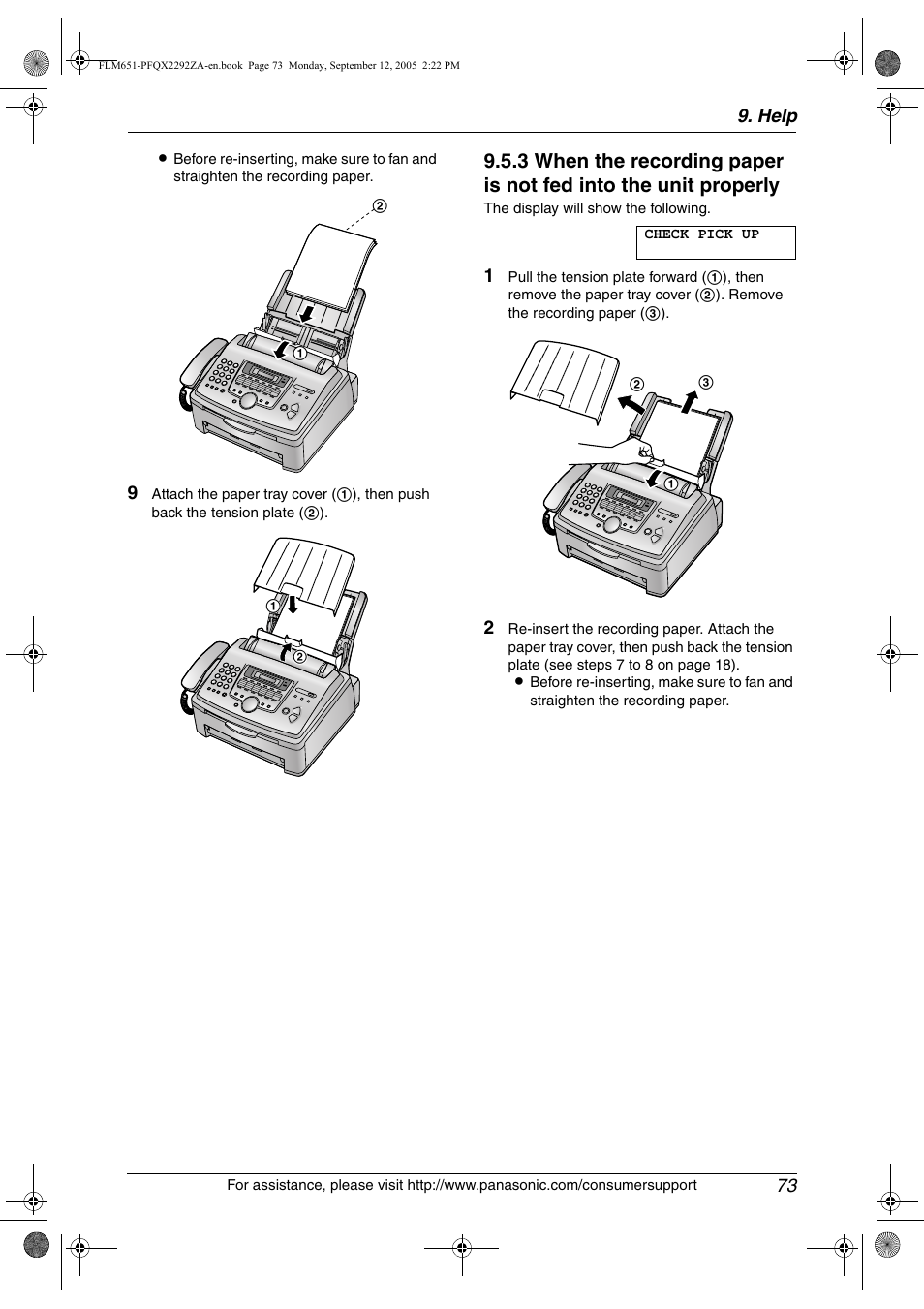 FLM651-PFQX2292ZA-en.book Page 73 Monday, September 12, 2005 2:22 PM

9. Help

● Before re-inserting, make sure to fan and straighten the recording paper.

②

①

9 Attach the paper tray cover (①), then push back the tension plate (②).

①

②

9.5.3 When the recording paper is not fed into the unit properly

The display will show the following.

CHECK PICK UP

1 Pull the tension plate forward (①), then remove the paper tray cover (②). Remove the recording paper (③).

②

③

①

2 Re-insert the recording paper. Attach the paper tray cover, then push back the tension plate (see steps 7 to 8 on page 18).
● Before re-inserting, make sure to fan and straighten the recording paper.

For assistance, please visit http://www.panasonic.com/consumersupport

73