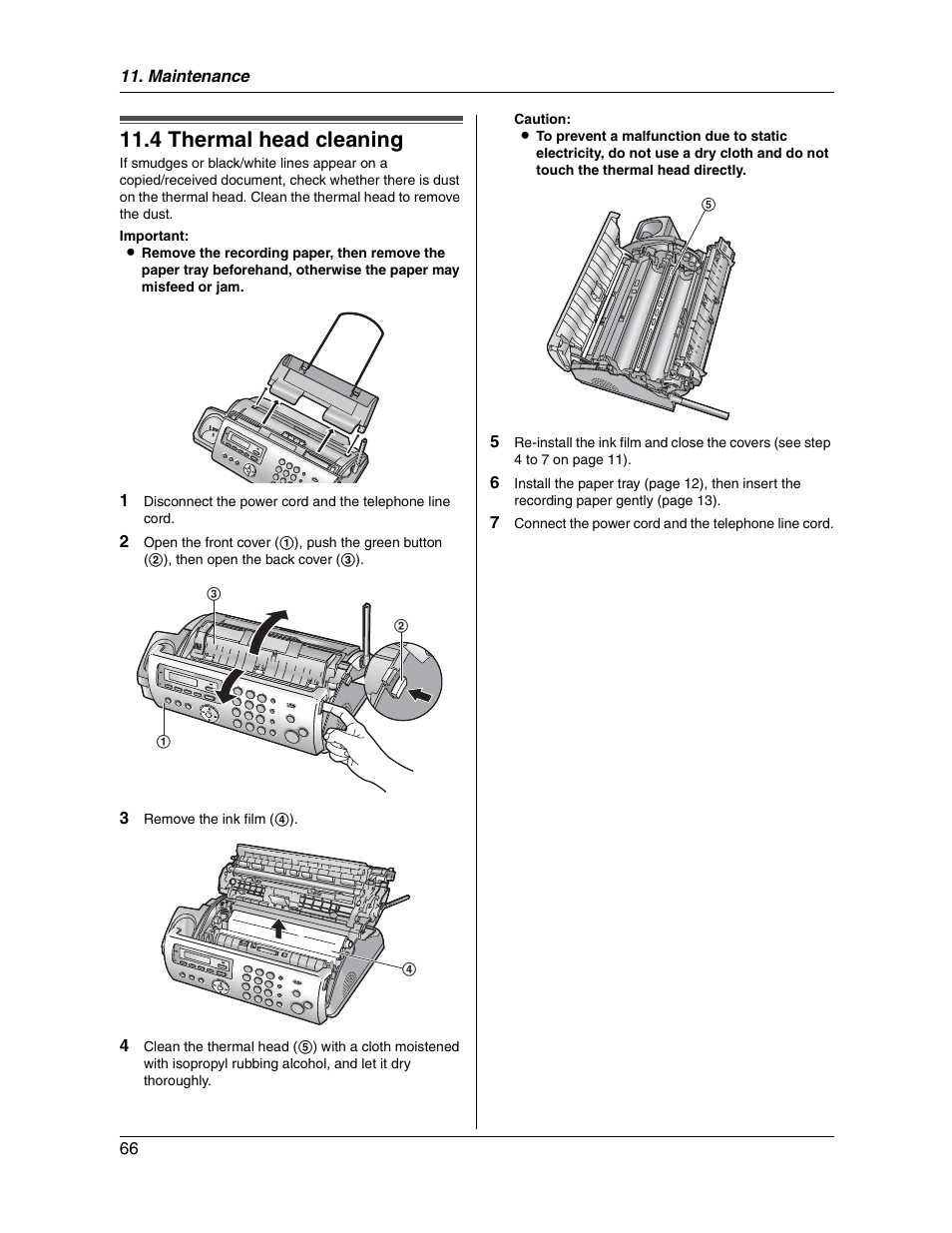 11. Maintenance

11.4 Thermal head cleaning

If smudges or black/white lines appear on a copied/received document, check whether there is dust on the thermal head. Clean the thermal head to remove the dust.

Important:
● Remove the recording paper, then remove the paper tray beforehand, otherwise the paper may misfeed or jam.

1 Disconnect the power cord and the telephone line cord.

2 Open the front cover (①), push the green button (②), then open the back cover (③).

③
②
①

3 Remove the ink film (④).

④

4 Clean the thermal head (⑤) with a cloth moistened with isopropyl rubbing alcohol, and let it dry thoroughly.

Caution:
● To prevent a malfunction due to static electricity, do not use a dry cloth and do not touch the thermal head directly.

⑤

5 Re-install the ink film and close the covers (see step 4 to 7 on page 11).

6 Install the paper tray (page 12), then insert the recording paper gently (page 13).

7 Connect the power cord and the telephone line cord.

66