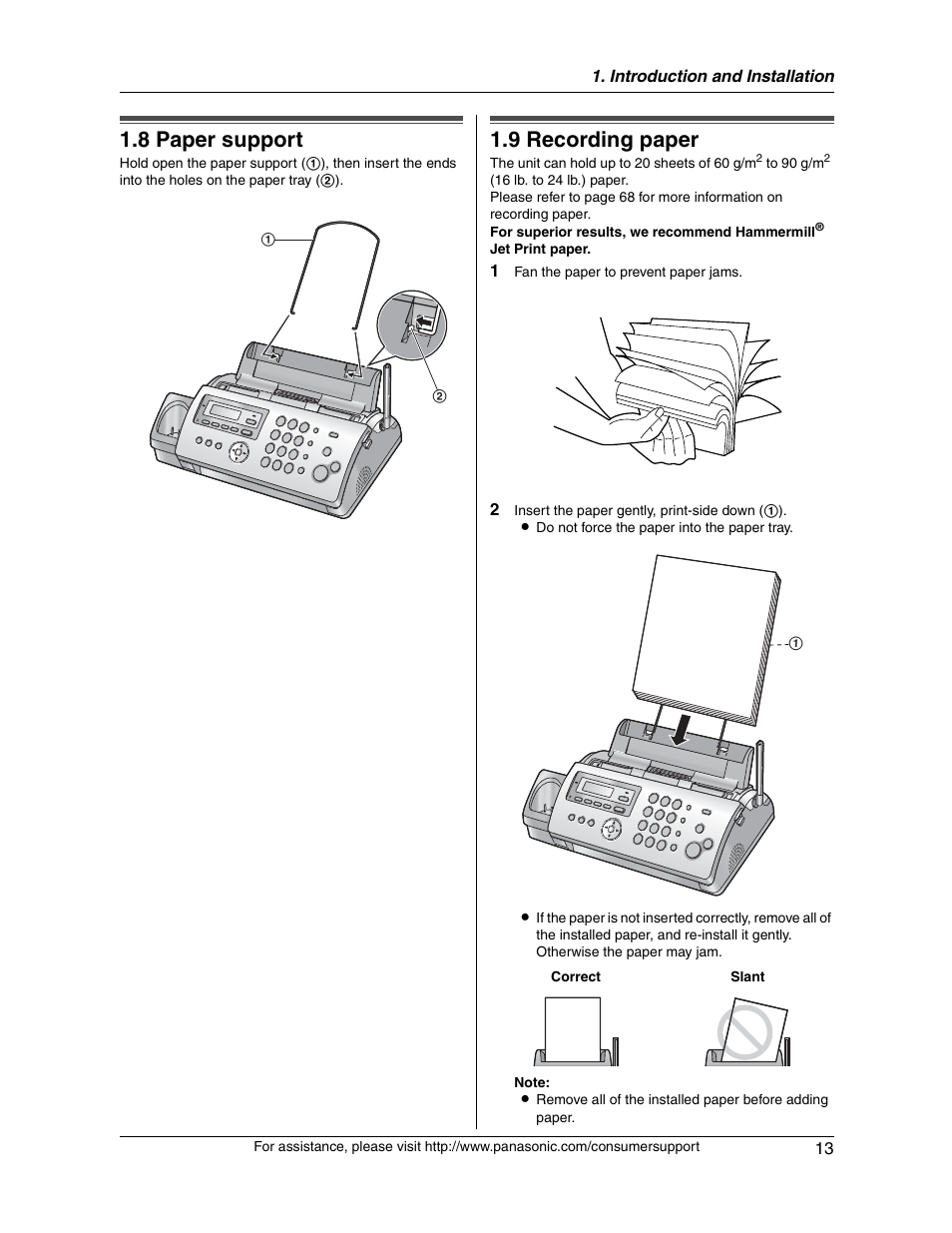 1. Introduction and Installation

1.8 Paper support

Hold open the paper support (①), then insert the ends into the holes on the paper tray (②).

①

②

1.9 Recording paper

The unit can hold up to 20 sheets of 60 g/m$^2$ to 90 g/m$^2$ (16 lb. to 24 lb.) paper.
Please refer to page 68 for more information on recording paper.
For superior results, we recommend Hammermill® Jet Print paper.

1 Fan the paper to prevent paper jams.

2 Insert the paper gently, print-side down (①).
● Do not force the paper into the paper tray.

①

● If the paper is not inserted correctly, remove all of the installed paper, and re-install it gently. Otherwise the paper may jam.

Correct

Slant

Note:
● Remove all of the installed paper before adding paper.

For assistance, please visit http://www.panasonic.com/consumersupport 13