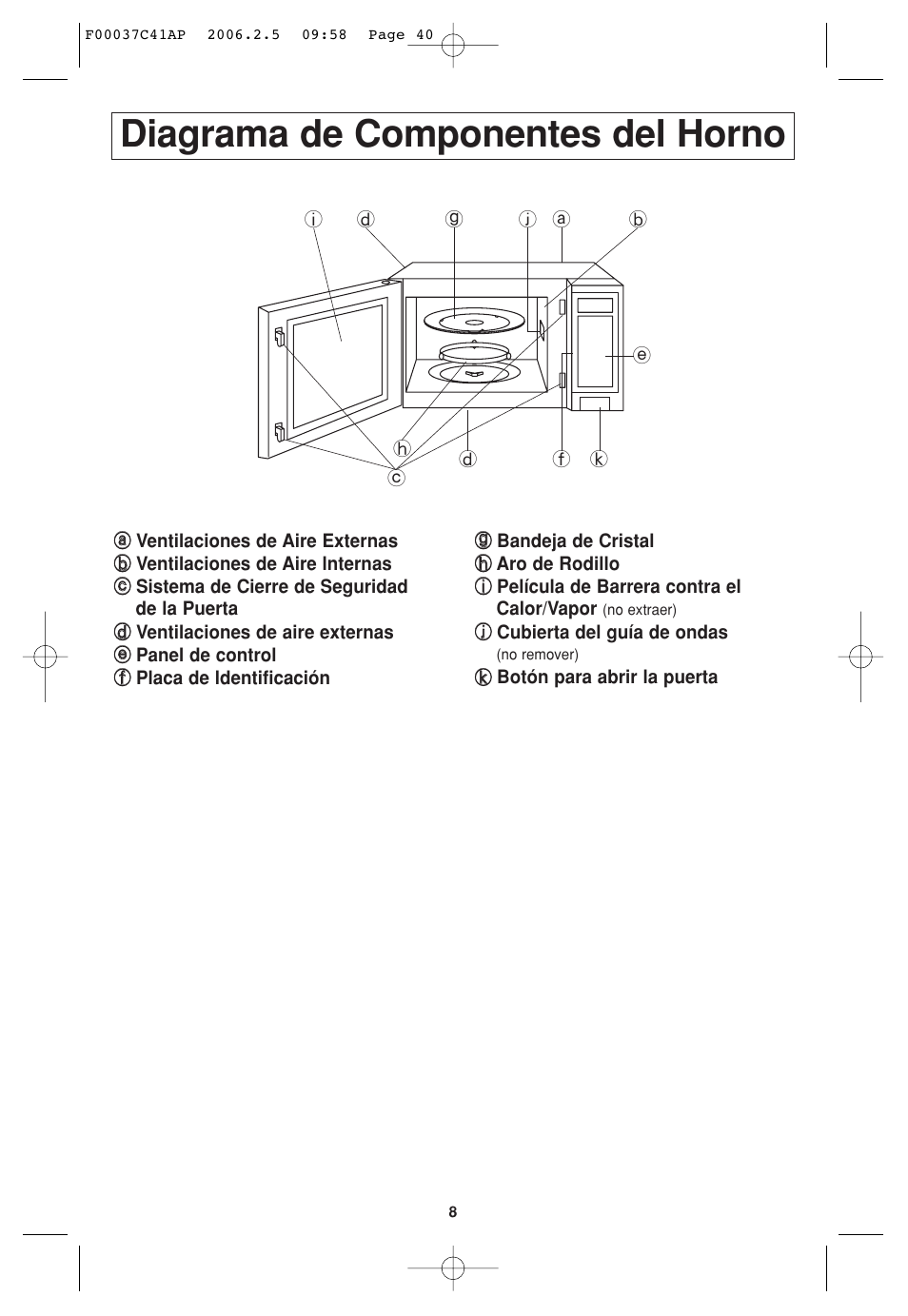 F00037C41AP 2006.2.5 09:58 Page 40

Diagrama de Componentes del Horno

i d g j a b

e

h

d f k

c

ⓐ Ventilaciones de Aire Externas
ⓑ Ventilaciones de Aire Internas
ⓒ Sistema de Cierre de Seguridad de la Puerta
ⓓ Ventilaciones de aire externas
ⓔ Panel de control
ⓕ Placa de Identificación

ⓖ Bandeja de Cristal
ⓗ Aro de Rodillo
ⓘ Película de Barrera contra el Calor/Vapor (no extraer)
ⓙ Cubierta del guía de ondas (no remover)
ⓚ Botón para abrir la puerta

8