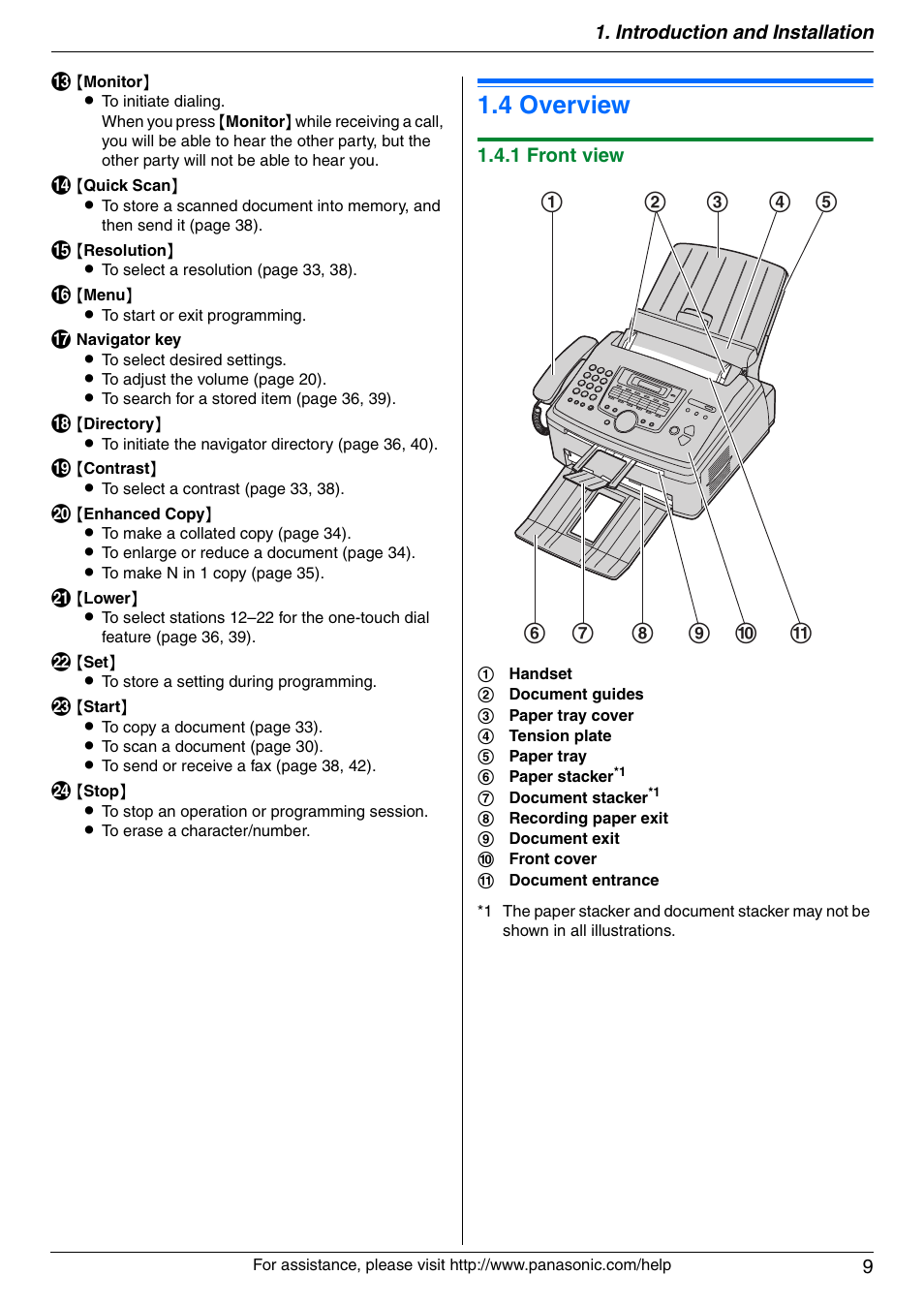 1. Introduction and Installation

⓭ {Monitor}
● To initiate dialing.
When you press {Monitor} while receiving a call, you will be able to hear the other party, but the other party will not be able to hear you.
⓮ {Quick Scan}
● To store a scanned document into memory, and then send it (page 38).
⓯ {Resolution}
● To select a resolution (page 33, 38).
⓰ {Menu}
● To start or exit programming.
⓱ Navigator key
● To select desired settings.
● To adjust the volume (page 20).
● To search for a stored item (page 36, 39).
⓲ {Directory}
● To initiate the navigator directory (page 36, 40).
⓳ {Contrast}
● To select a contrast (page 33, 38).
⓴ {Enhanced Copy}
● To make a collated copy (page 34).
● To enlarge or reduce a document (page 34).
● To make N in 1 copy (page 35).
㉑ {Lower}
● To select stations 12–22 for the one-touch dial feature (page 36, 39).
㉒ {Set}
● To store a setting during programming.
㉓ {Start}
● To copy a document (page 33).
● To scan a document (page 30).
● To send or receive a fax (page 38, 42).
㉔ {Stop}
● To stop an operation or programming session.
● To erase a character/number.

1.4 Overview

1.4.1 Front view

① ② ③ ④ ⑤
⑥ ⑦ ⑧ ⑨ ⑩ ⑪

① Handset
② Document guides
③ Paper tray cover
④ Tension plate
⑤ Paper tray
⑥ Paper stacker$^{*1}$
⑦ Document stacker$^{*1}$
⑧ Recording paper exit
⑨ Document exit
⑩ Front cover
⑪ Document entrance

*1 The paper stacker and document stacker may not be shown in all illustrations.

For assistance, please visit http://www.panasonic.com/help

9