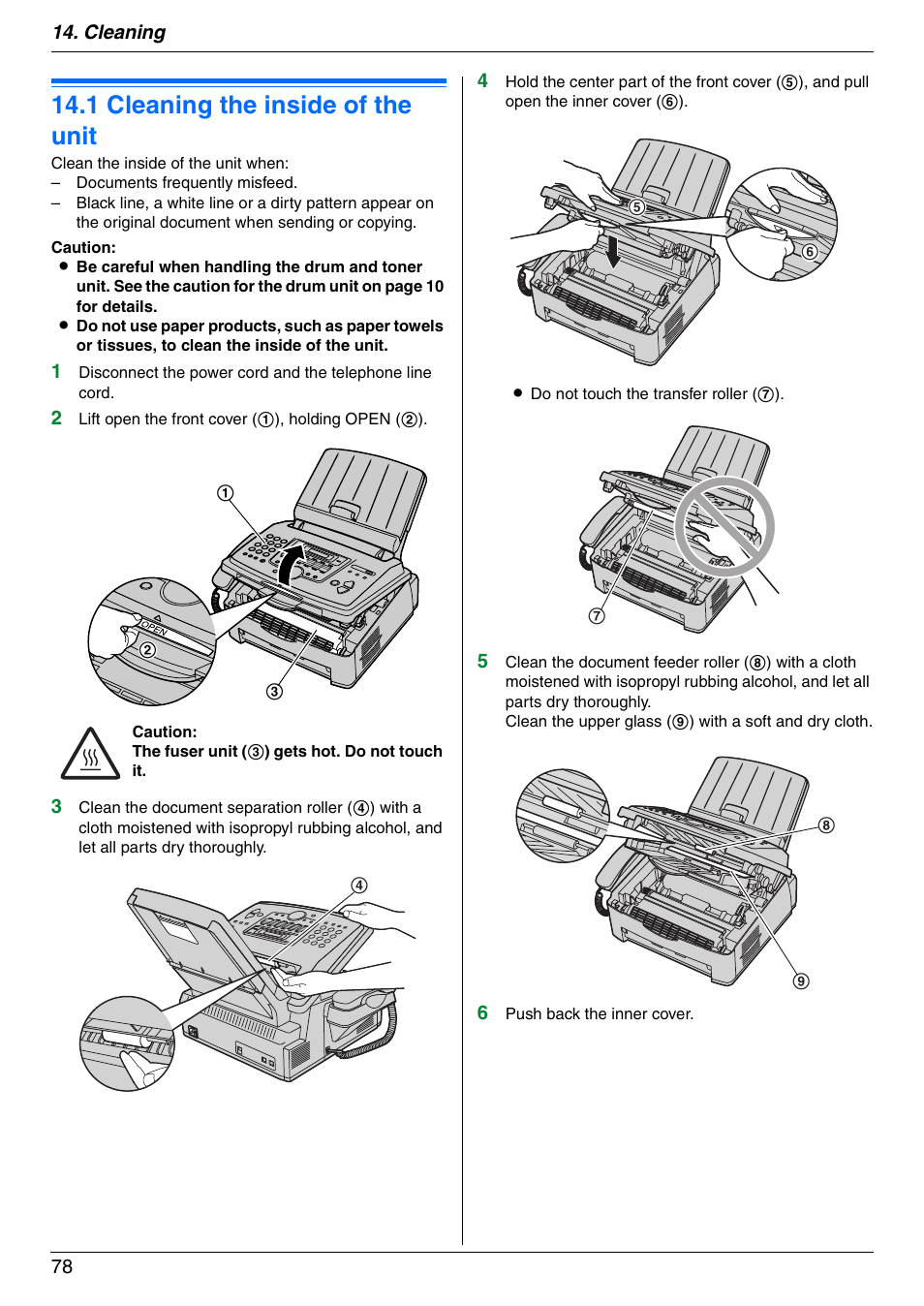 14. Cleaning

14.1 Cleaning the inside of the unit

Clean the inside of the unit when:
– Documents frequently misfeed.
– Black line, a white line or a dirty pattern appear on the original document when sending or copying.

Caution:
● Be careful when handling the drum and toner unit. See the caution for the drum unit on page 10 for details.
● Do not use paper products, such as paper towels or tissues, to clean the inside of the unit.

1 Disconnect the power cord and the telephone line cord.

2 Lift open the front cover (①), holding OPEN (②).

①
OPEN
②
③

Caution:
The fuser unit (③) gets hot. Do not touch it.

3 Clean the document separation roller (④) with a cloth moistened with isopropyl rubbing alcohol, and let all parts dry thoroughly.

④

4 Hold the center part of the front cover (⑤), and pull open the inner cover (⑥).

⑤
⑥

● Do not touch the transfer roller (⑦).

⑦

5 Clean the document feeder roller (⑧) with a cloth moistened with isopropyl rubbing alcohol, and let all parts dry thoroughly.
Clean the upper glass (⑨) with a soft and dry cloth.

⑧
⑨

6 Push back the inner cover.

78