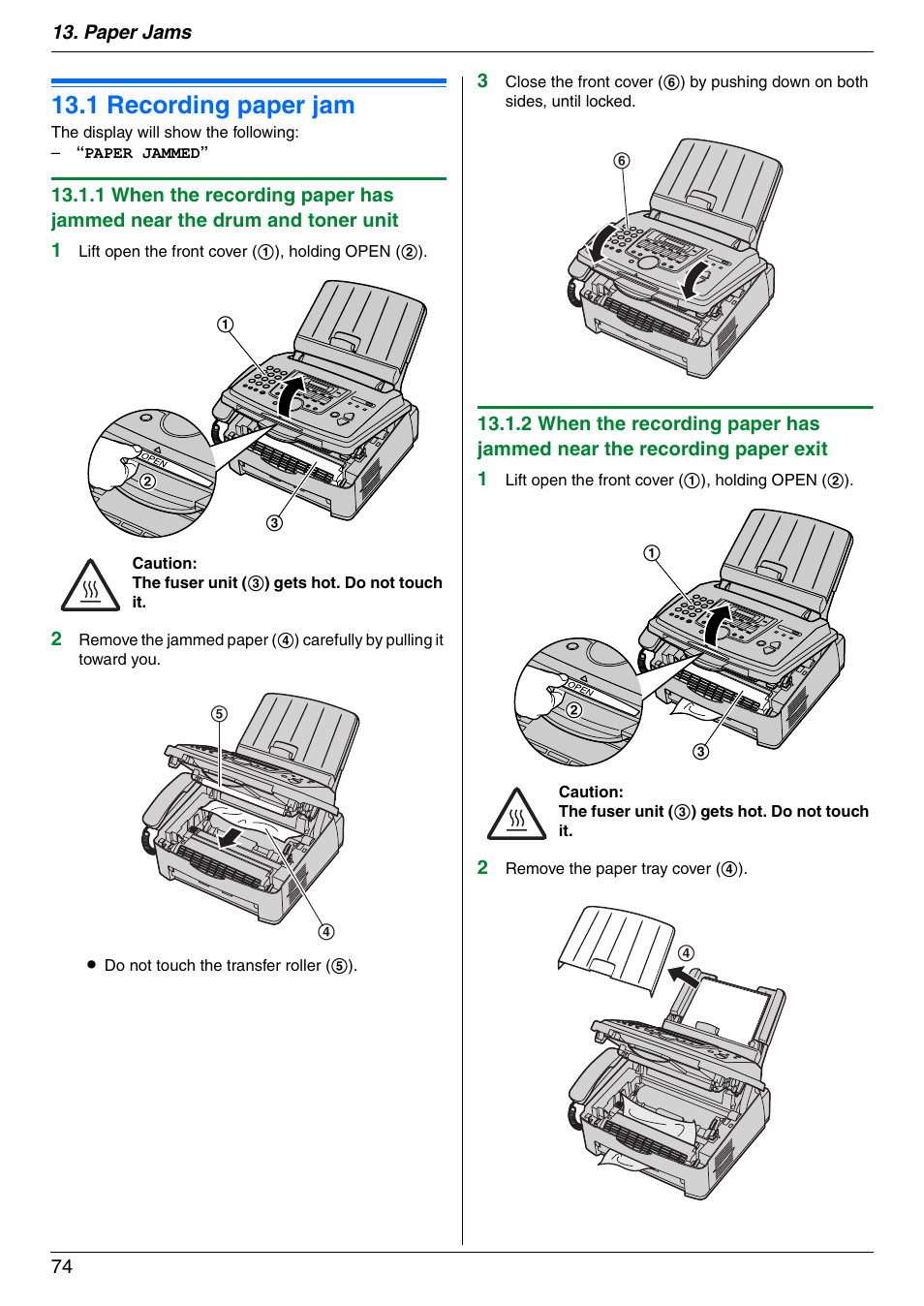 13. Paper Jams

13.1 Recording paper jam

The display will show the following:
– "PAPER JAMMED"

13.1.1 When the recording paper has jammed near the drum and toner unit

1 Lift open the front cover (①), holding OPEN (②).

①

OPEN
②

③

Caution:
The fuser unit (③) gets hot. Do not touch it.

2 Remove the jammed paper (④) carefully by pulling it toward you.

⑤

④

● Do not touch the transfer roller (⑤).

3 Close the front cover (⑥) by pushing down on both sides, until locked.

⑥

13.1.2 When the recording paper has jammed near the recording paper exit

1 Lift open the front cover (①), holding OPEN (②).

①

OPEN
②

③

Caution:
The fuser unit (③) gets hot. Do not touch it.

2 Remove the paper tray cover (④).

④

74