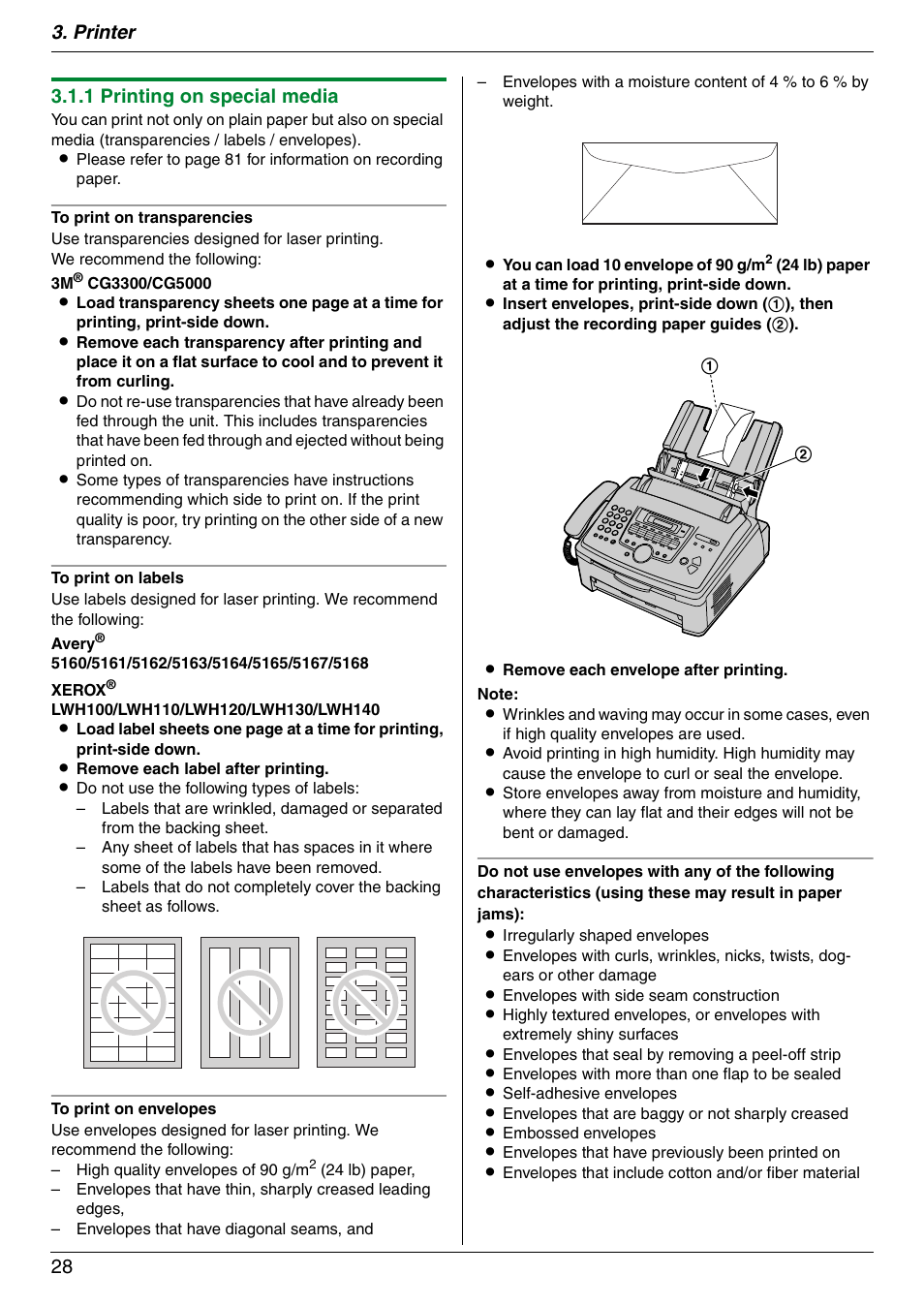 3. Printer

3.1.1 Printing on special media

You can print not only on plain paper but also on special media (transparencies / labels / envelopes).

● Please refer to page 81 for information on recording paper.

To print on transparencies

Use transparencies designed for laser printing.
We recommend the following:

3M® CG3300/CG5000

● Load transparency sheets one page at a time for printing, print-side down.
● Remove each transparency after printing and place it on a flat surface to cool and to prevent it from curling.
● Do not re-use transparencies that have already been fed through the unit. This includes transparencies that have been fed through and ejected without being printed on.
● Some types of transparencies have instructions recommending which side to print on. If the print quality is poor, try printing on the other side of a new transparency.

To print on labels

Use labels designed for laser printing. We recommend the following:

Avery®
5160/5161/5162/5163/5164/5165/5167/5168

XEROX®
LWH100/LWH110/LWH120/LWH130/LWH140

● Load label sheets one page at a time for printing, print-side down.
● Remove each label after printing.
● Do not use the following types of labels:
– Labels that are wrinkled, damaged or separated from the backing sheet.
– Any sheet of labels that has spaces in it where some of the labels have been removed.
– Labels that do not completely cover the backing sheet as follows.

To print on envelopes

Use envelopes designed for laser printing. We recommend the following:

– High quality envelopes of 90 g/m$^2$ (24 lb) paper,
– Envelopes that have thin, sharply creased leading edges,
– Envelopes that have diagonal seams, and
– Envelopes with a moisture content of 4 % to 6 % by weight.

● You can load 10 envelope of 90 g/m$^2$ (24 lb) paper at a time for printing, print-side down.
● Insert envelopes, print-side down (①), then adjust the recording paper guides (②).

①
②

● Remove each envelope after printing.

Note:

● Wrinkles and waving may occur in some cases, even if high quality envelopes are used.
● Avoid printing in high humidity. High humidity may cause the envelope to curl or seal the envelope.
● Store envelopes away from moisture and humidity, where they can lay flat and their edges will not be bent or damaged.

Do not use envelopes with any of the following characteristics (using these may result in paper jams):

● Irregularly shaped envelopes
● Envelopes with curls, wrinkles, nicks, twists, dog-ears or other damage
● Envelopes with side seam construction
● Highly textured envelopes, or envelopes with extremely shiny surfaces
● Envelopes that seal by removing a peel-off strip
● Envelopes with more than one flap to be sealed
● Self-adhesive envelopes
● Envelopes that are baggy or not sharply creased
● Embossed envelopes
● Envelopes that have previously been printed on
● Envelopes that include cotton and/or fiber material

28