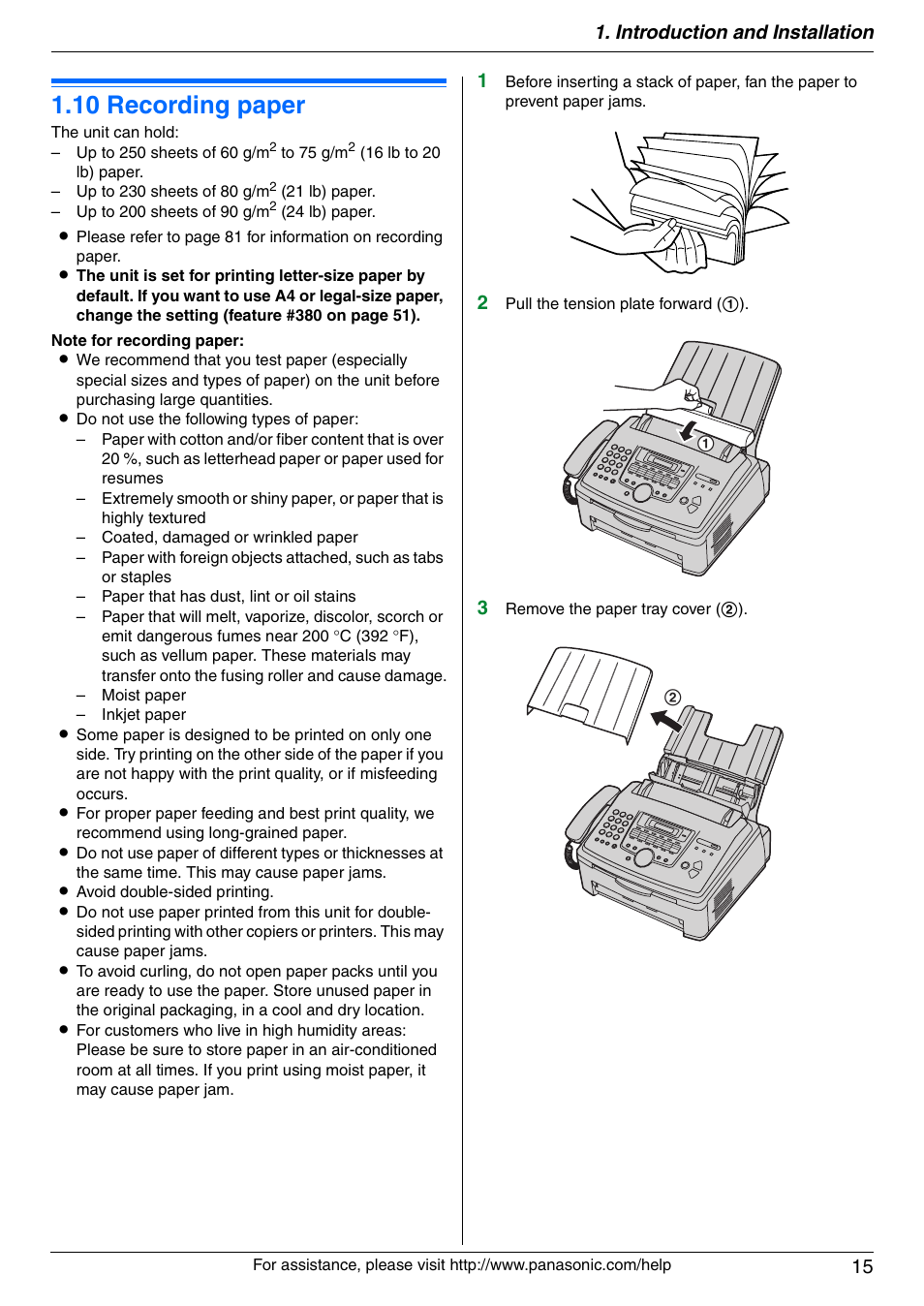 1. Introduction and Installation

1.10 Recording paper

The unit can hold:
– Up to 250 sheets of 60 g/m$^2$ to 75 g/m$^2$ (16 lb to 20 lb) paper.
– Up to 230 sheets of 80 g/m$^2$ (21 lb) paper.
– Up to 200 sheets of 90 g/m$^2$ (24 lb) paper.
● Please refer to page 81 for information on recording paper.
● The unit is set for printing letter-size paper by default. If you want to use A4 or legal-size paper, change the setting (feature #380 on page 51).

Note for recording paper:
● We recommend that you test paper (especially special sizes and types of paper) on the unit before purchasing large quantities.
● Do not use the following types of paper:
– Paper with cotton and/or fiber content that is over 20 %, such as letterhead paper or paper used for resumes
– Extremely smooth or shiny paper, or paper that is highly textured
– Coated, damaged or wrinkled paper
– Paper with foreign objects attached, such as tabs or staples
– Paper that has dust, lint or oil stains
– Paper that will melt, vaporize, discolor, scorch or emit dangerous fumes near 200 °C (392 °F), such as vellum paper. These materials may transfer onto the fusing roller and cause damage.
– Moist paper
– Inkjet paper
● Some paper is designed to be printed on only one side. Try printing on the other side of the paper if you are not happy with the print quality, or if misfeeding occurs.
● For proper paper feeding and best print quality, we recommend using long-grained paper.
● Do not use paper of different types or thicknesses at the same time. This may cause paper jams.
● Avoid double-sided printing.
● Do not use paper printed from this unit for double-sided printing with other copiers or printers. This may cause paper jams.
● To avoid curling, do not open paper packs until you are ready to use the paper. Store unused paper in the original packaging, in a cool and dry location.
● For customers who live in high humidity areas: Please be sure to store paper in an air-conditioned room at all times. If you print using moist paper, it may cause paper jam.

1 Before inserting a stack of paper, fan the paper to prevent paper jams.

2 Pull the tension plate forward (①).

①

3 Remove the paper tray cover (②).

②

For assistance, please visit http://www.panasonic.com/help

15