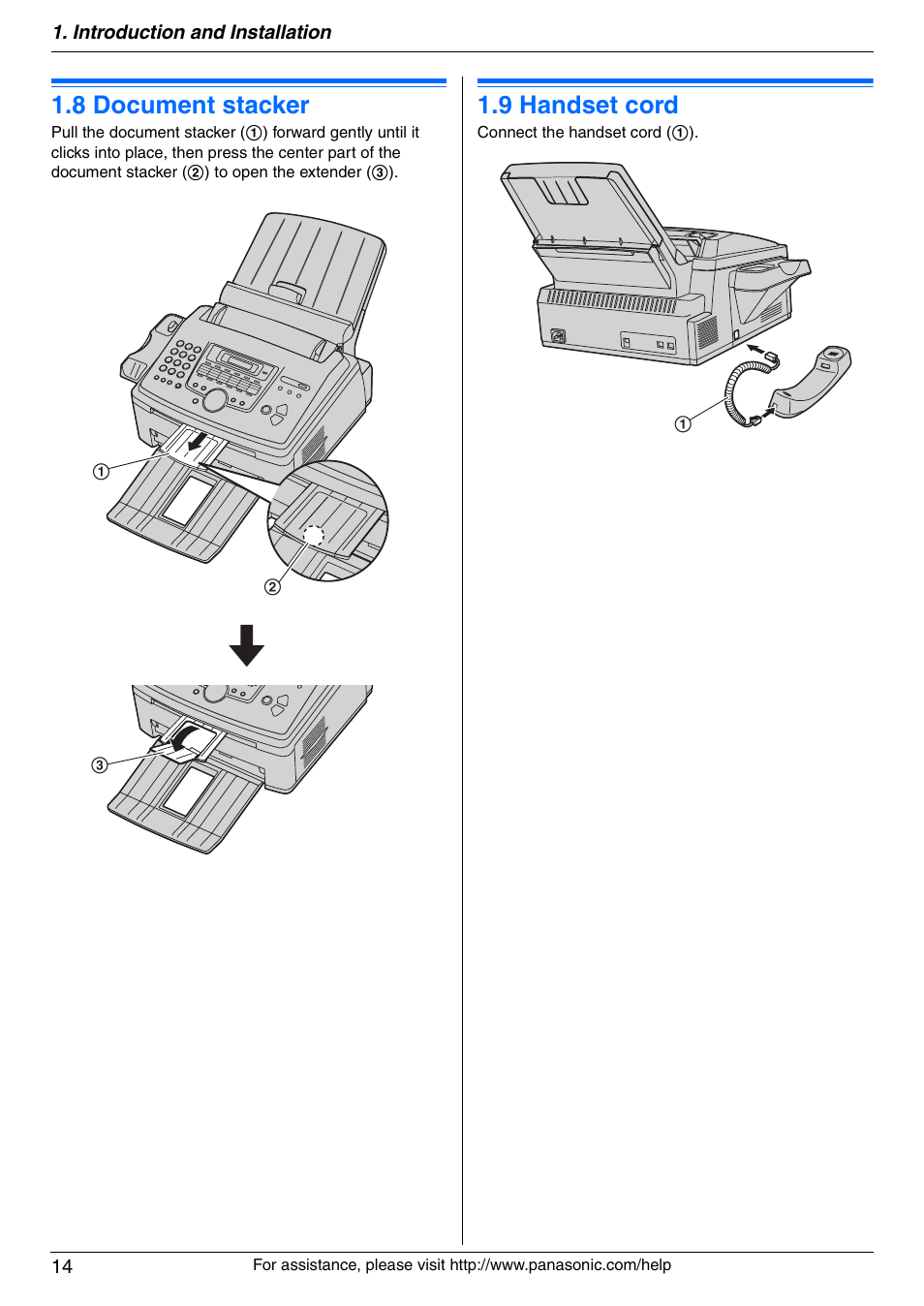 1. Introduction and Installation

1.8 Document stacker

Pull the document stacker (①) forward gently until it clicks into place, then press the center part of the document stacker (②) to open the extender (③).

①

②

③

1.9 Handset cord

Connect the handset cord (①).

①

14

For assistance, please visit http://www.panasonic.com/help